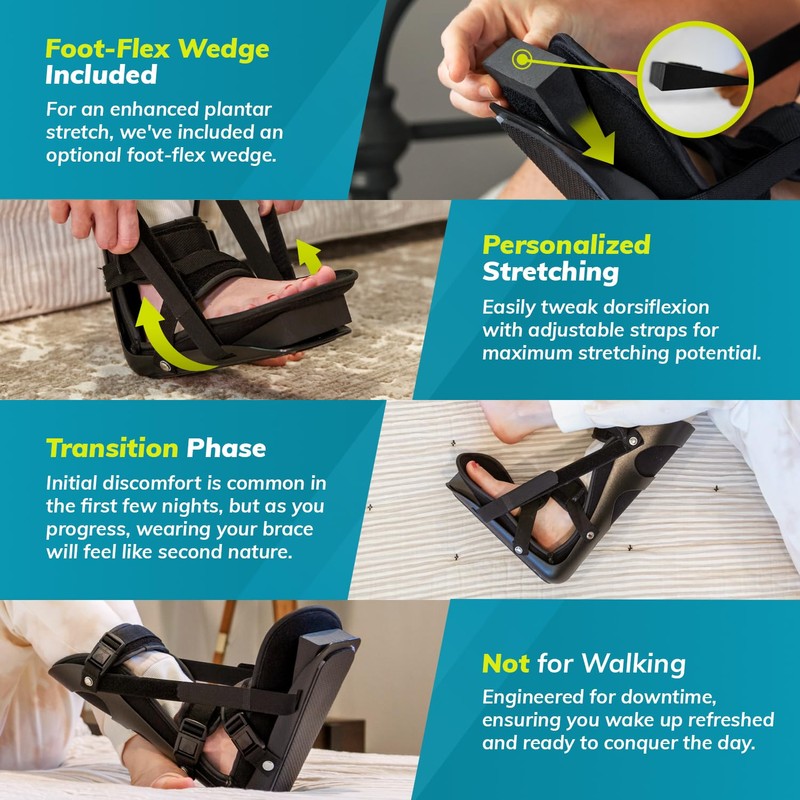 Foot-Flex Wedge Included

For an enhanced plantar stretch, we've included an optional foot-flex wedge.

Personalized Stretching

Easily tweak dorsiflexion with adjustable straps for maximum stretching potential.

Transition Phase

Initial discomfort is common in the first few nights, but as you progress, wearing your brace will feel like second nature.

Not for Walking

Engineered for downtime, ensuring you wake up refreshed and ready to conquer the day.