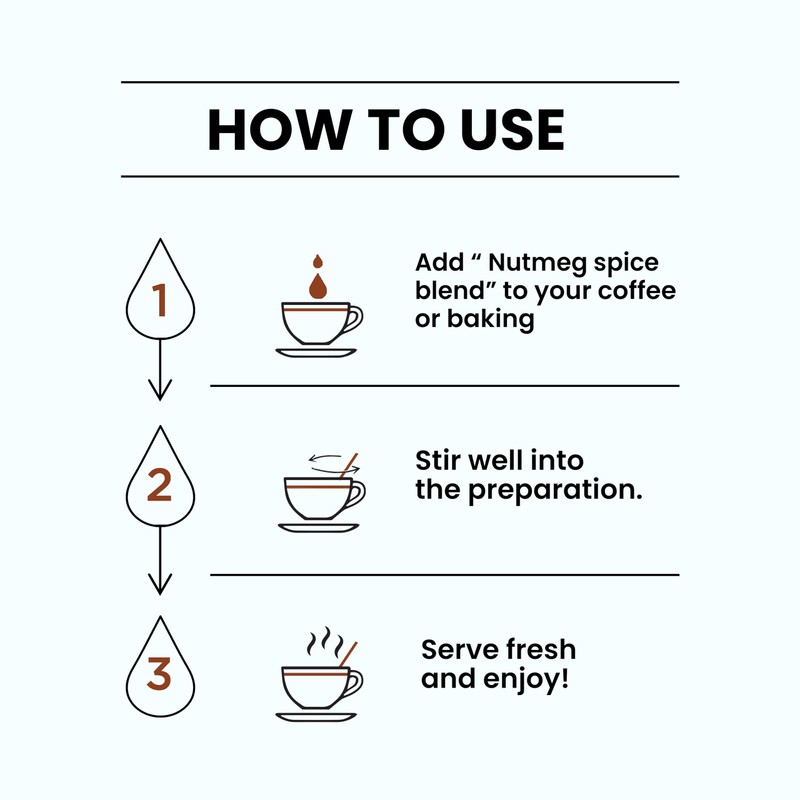 HOW TO USE

1

Add “ Nutmeg spice blend” to your coffee or baking

2

Stir well into the preparation.

3

Serve fresh and enjoy!