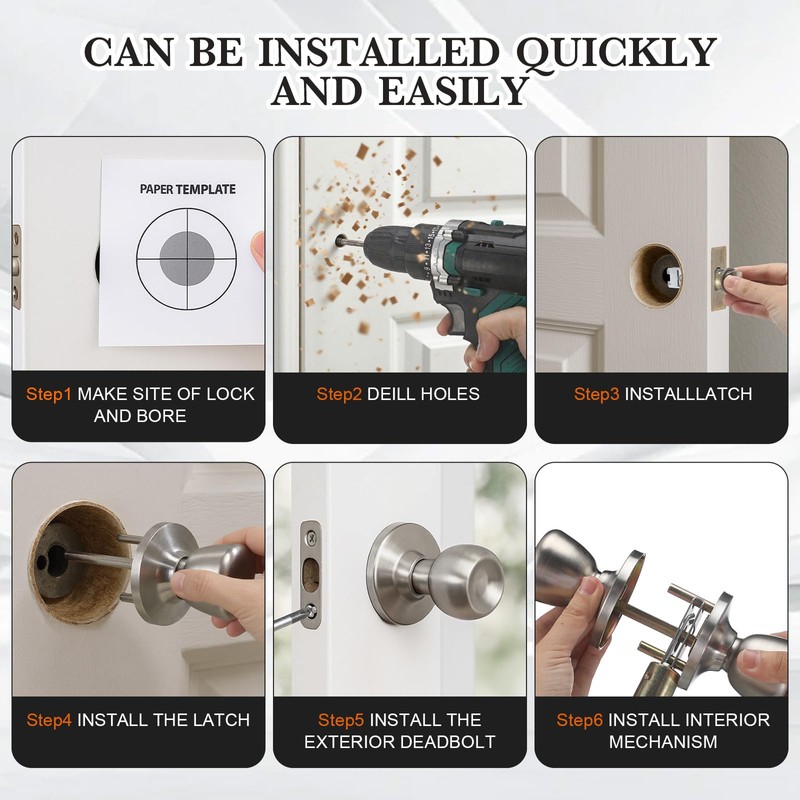 CAN BE INSTALLED QUICKLY AND EASILY

PAPER TEMPLATE

Step1 MAKE SITE OF LOCK AND BORE

Step2 DEILL HOLES

Step3 INSTALLLATCH

Step4 INSTALL THE LATCH

Step5 INSTALL THE EXTERIOR DEADBOLT

Step6 INSTALL INTERIOR MECHANISM