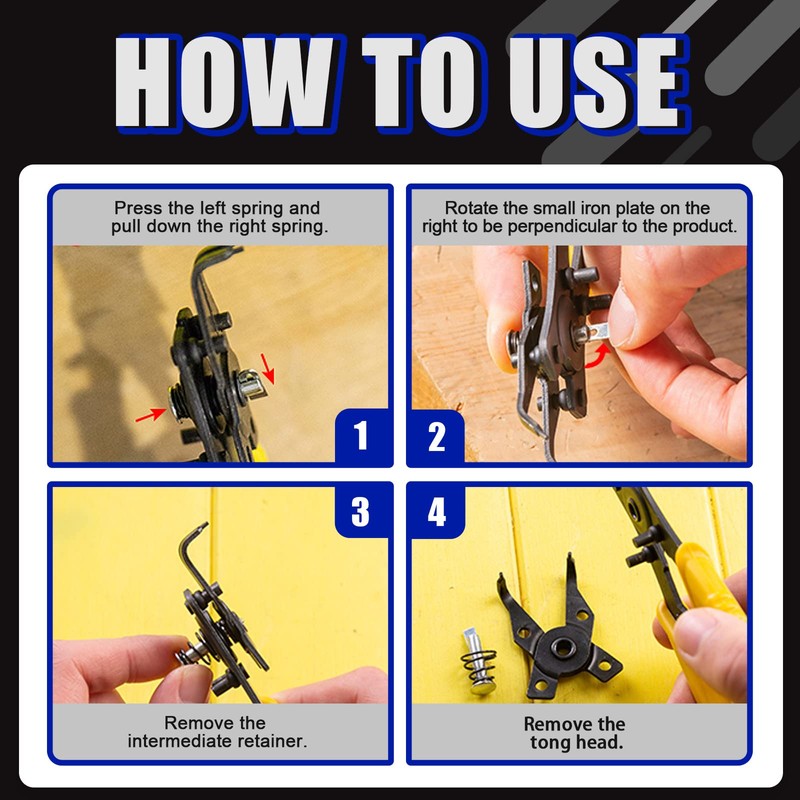 HOW TO USE

Press the left spring and pull down the right spring.

1

Rotate the small iron plate on the right to be perpendicular to the product.

2

3

Remove the intermediate retainer.

4

Remove the tong head.