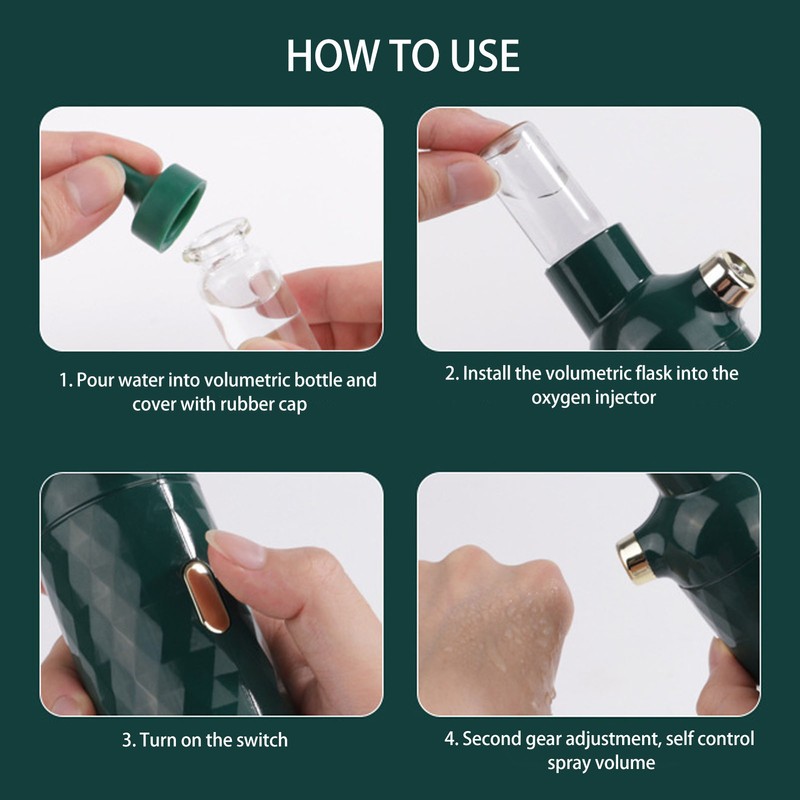 HOW TO USE

1. Pour water into volumetric bottle and cover with rubber cap

2. Install the volumetric flask into the oxygen injector

3. Turn on the switch

4. Second gear adjustment, self control spray volume