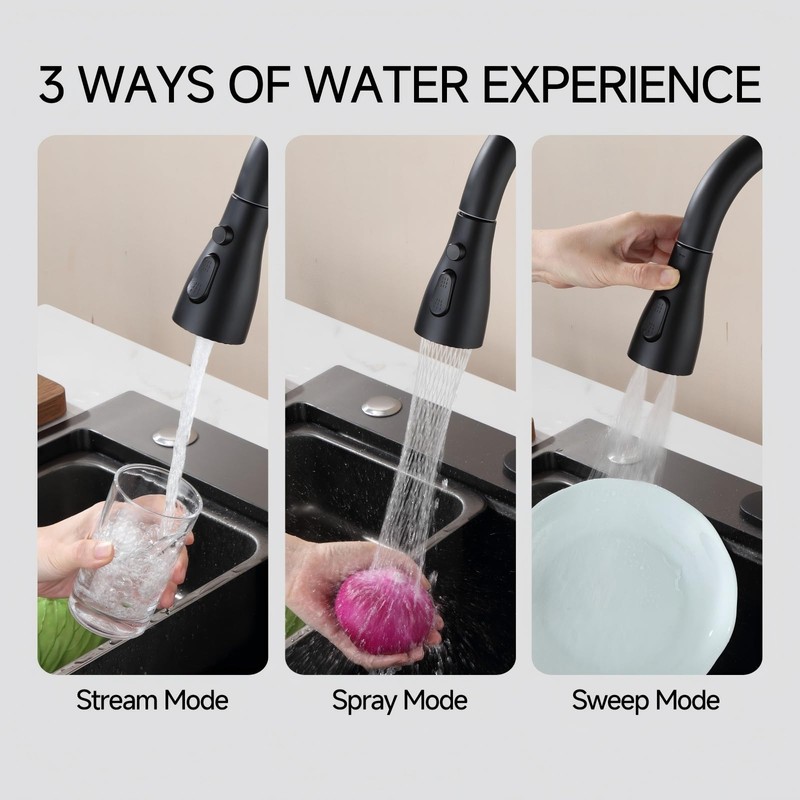 3 WAYS OF WATER EXPERIENCE

Stream Mode

Spray Mode

Sweep Mode