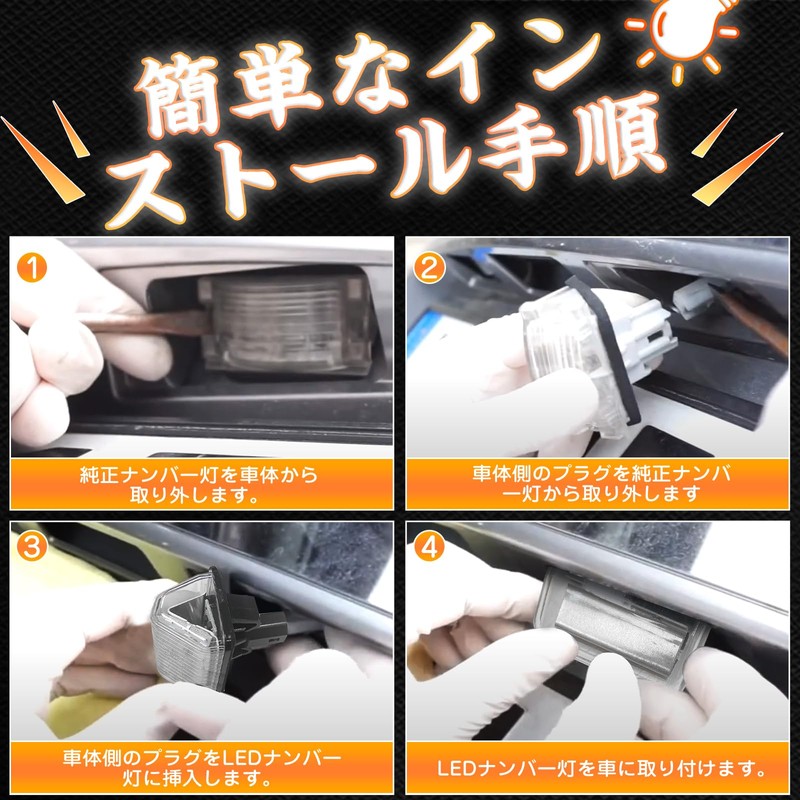 簡単なインストール手順

1

純正ナンバー灯を車体から取り外します。

2

車体側のプラグを純正ナンバー灯から取り外します

3

車体側のプラグをLEDナンバー灯に挿入します。

4

LEDナンバー灯を車に取り付けます。