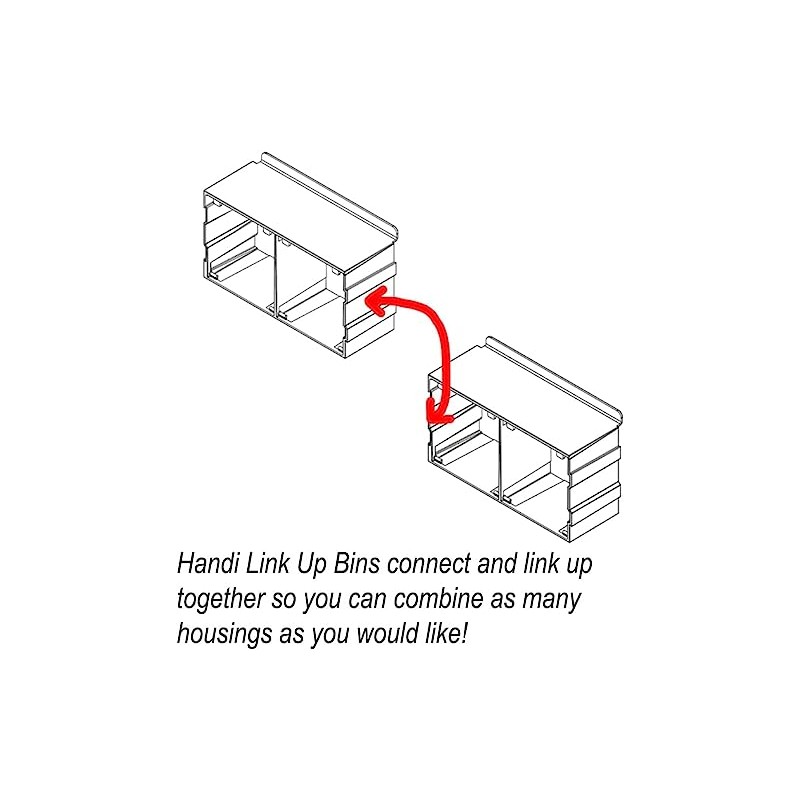 Handi Link Up Bins connect and link up together so you can combine as many housings as you would like!