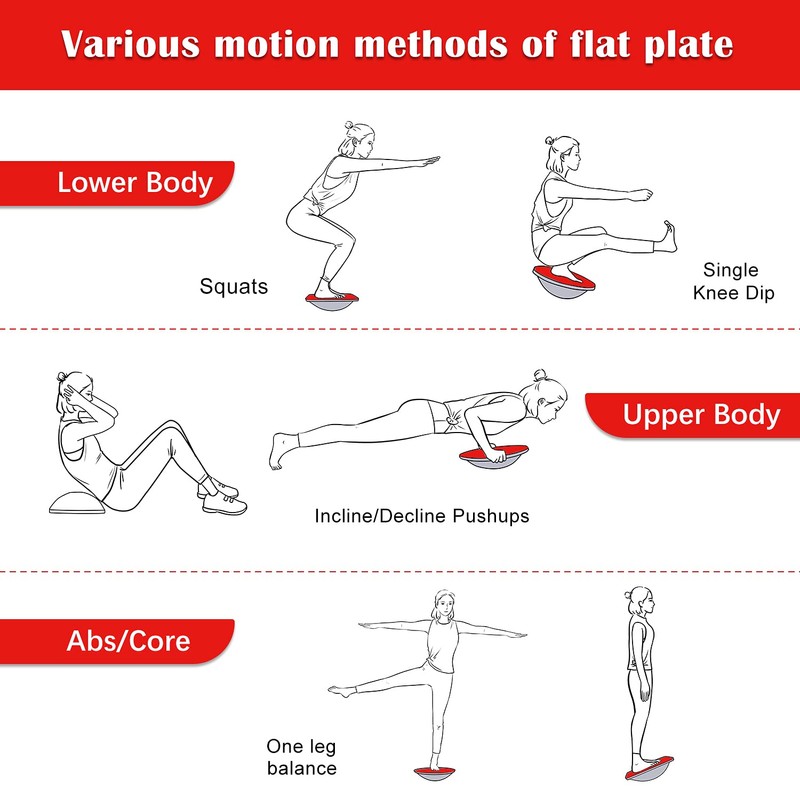 Various motion methods of flat plate

Lower Body

Squats

Single Knee Dip

Upper Body

Incline/Decline Pushups

Abs/Core

One leg balance