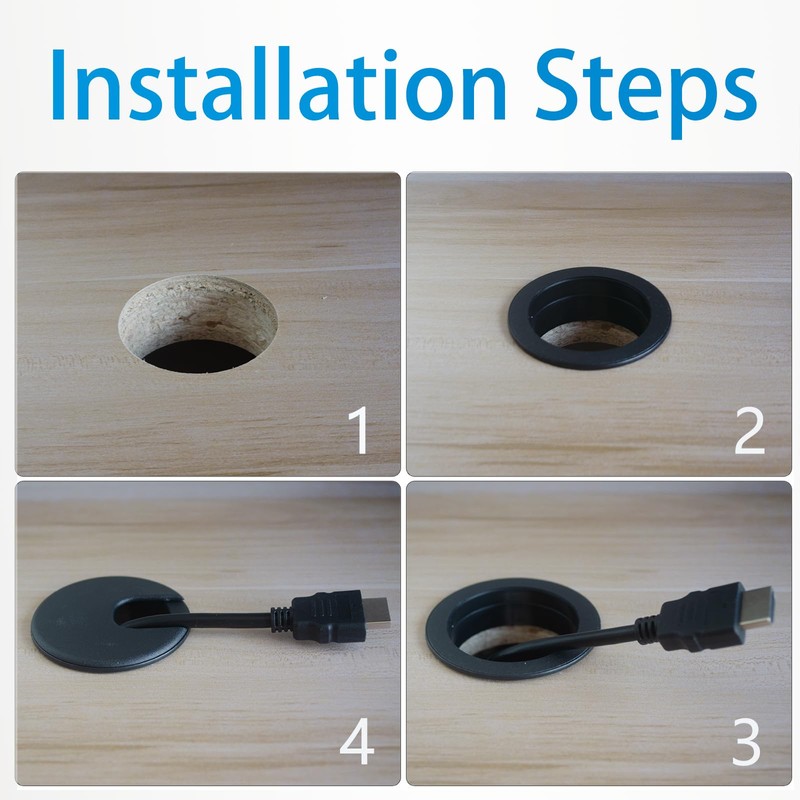 Installation Steps

1

2

4

3