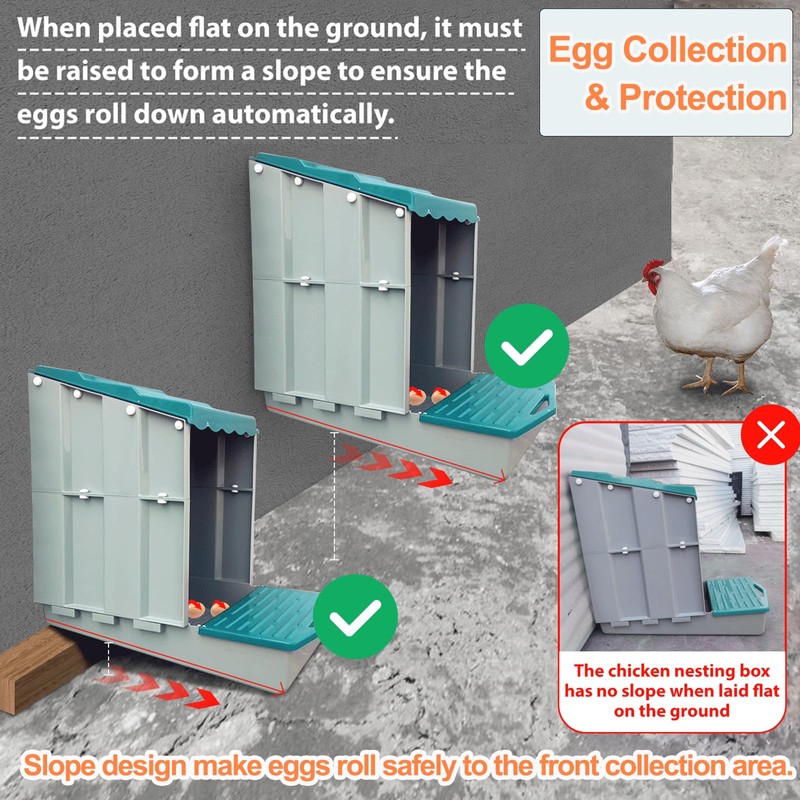 When placed flat on the ground, it must be raised to form a slope to ensure the eggs roll down automatically.

Egg Collection & Protection

The chicken nesting box has no slope when laid flat on the ground

Slope design make eggs roll safely to the front collection area.