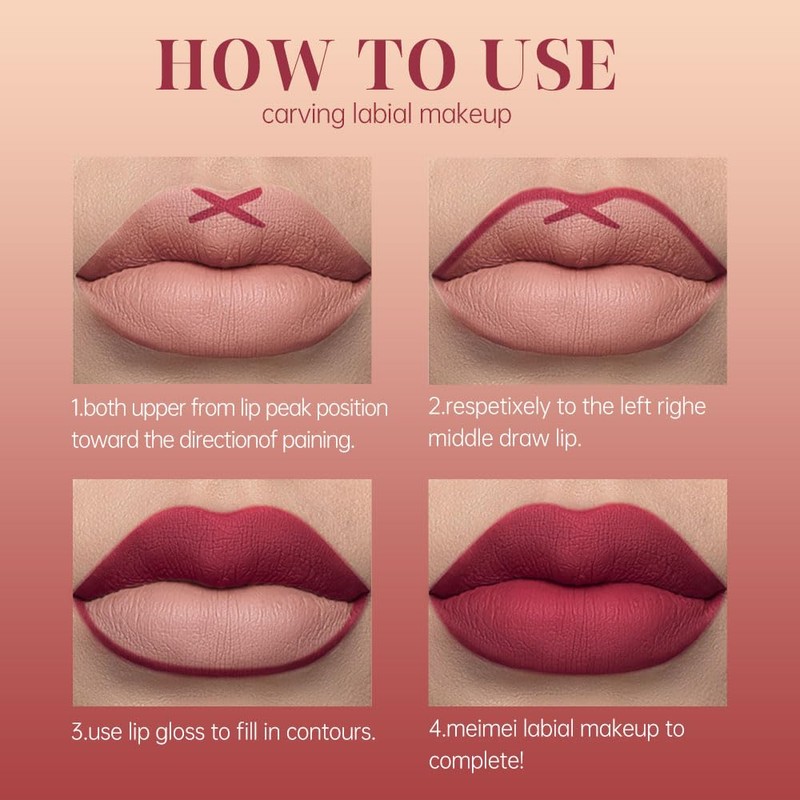 HOW TO USE
carving labial makeup

1.both upper from lip peak position toward the directionof paining.

2.respetixely to the left righe middle draw lip.

3.use lip gloss to fill in contours.

4.meimei labial makeup to complete!