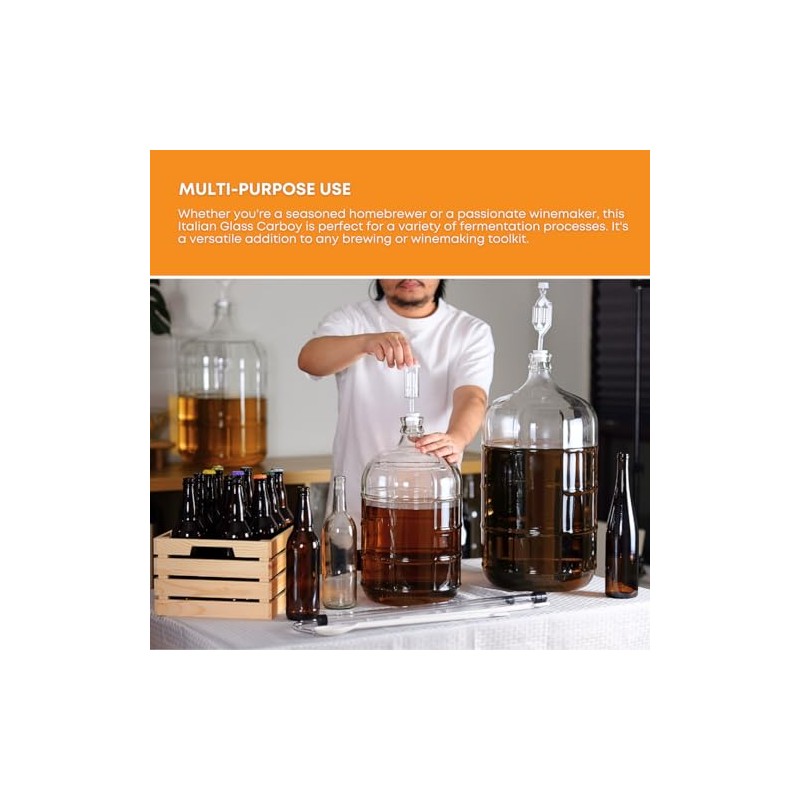 MULTI-PURPOSE USE

Whether you're a seasoned homebrewer or a passionate winemaker, this Italian Glass Carboy is perfect for a variety of fermentation processes. It's a versatile addition to any brewing or winemaking toolkit.