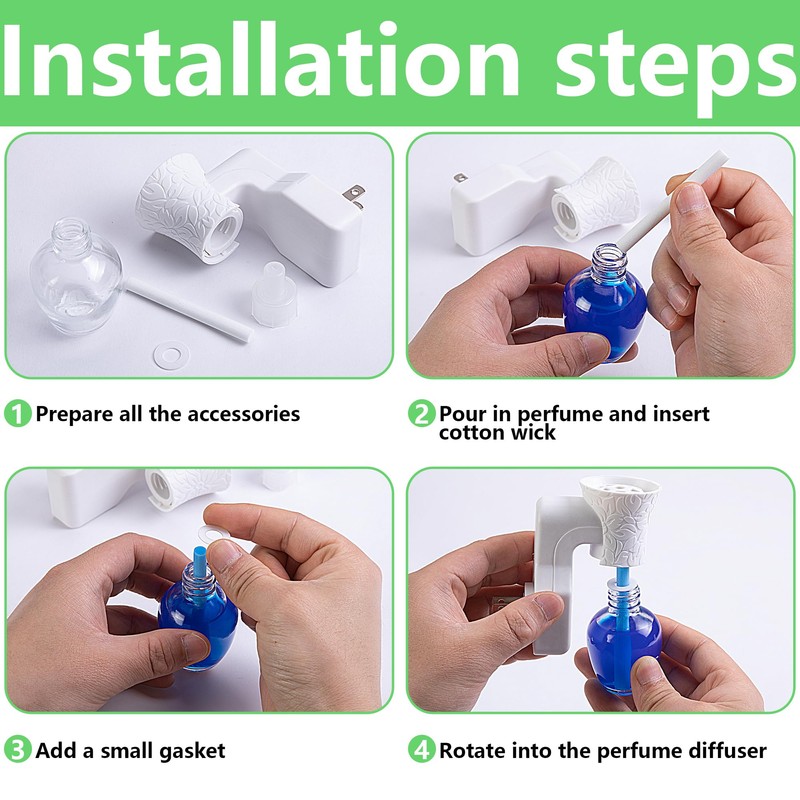 Installation steps

1 Prepare all the accessories

2 Pour in perfume and insert cotton wick

3 Add a small gasket

4 Rotate into the perfume diffuser