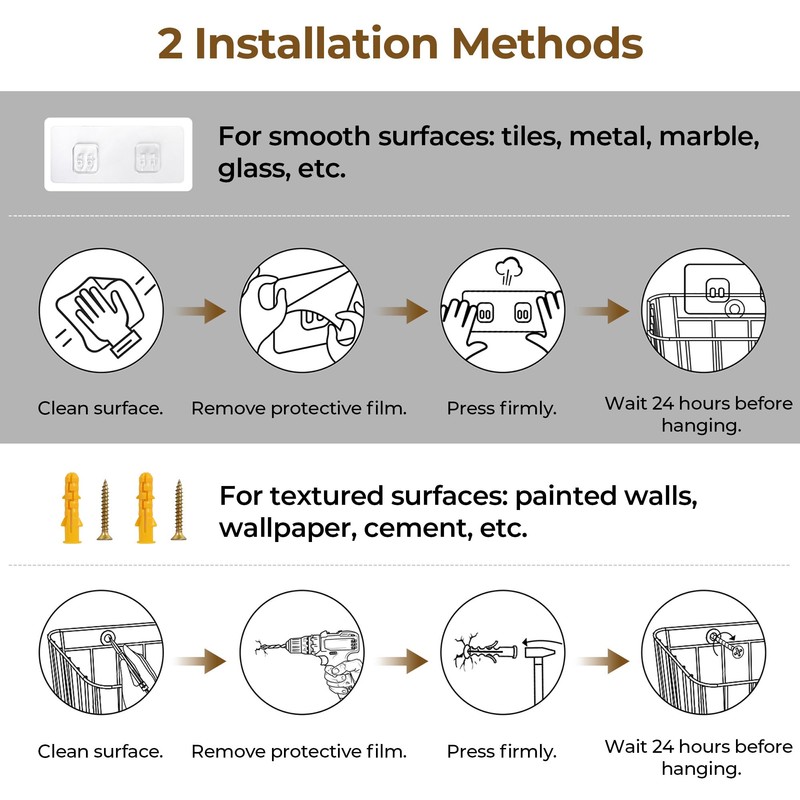 2 Installation Methods

For smooth surfaces: tiles, metal, marble, glass, etc.

Clean surface.

Remove protective film.

Press firmly.

Wait 24 hours before hanging.

For textured surfaces: painted walls, wallpaper, cement, etc.

Clean surface.

Remove protective film.

Press firmly.

Wait 24 hours before hanging.