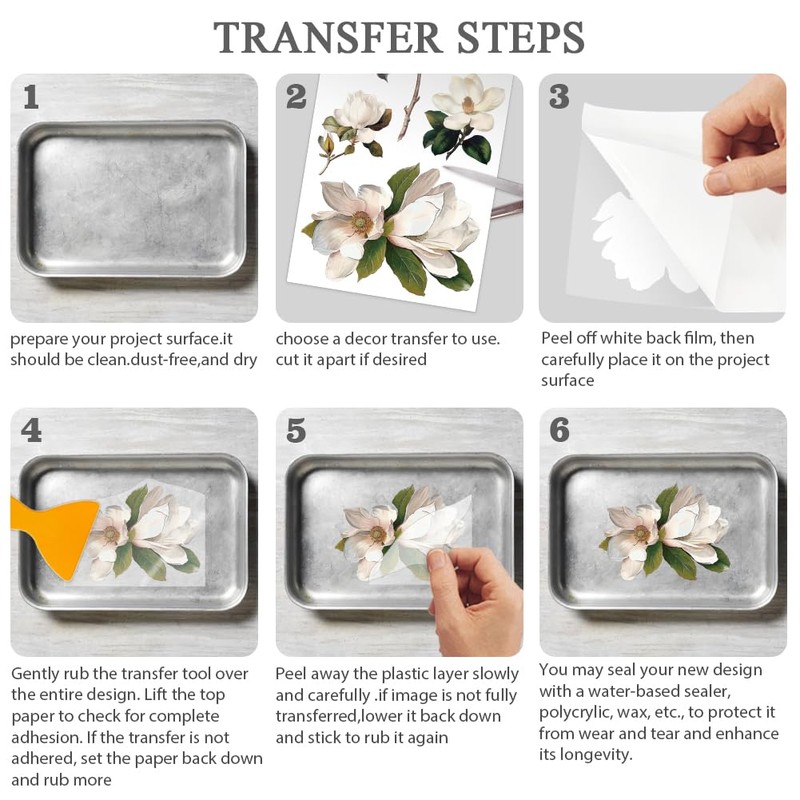 TRANSFER STEPS

1

prepare your project surface.it should be clean.dust-free,and dry

2

choose a decor transfer to use. cut it apart if desired

3

Peel off white back film, then carefully place it on the project surface

4

Gently rub the transfer tool over the entire design. Lift the top paper to check for complete adhesion. If the transfer is not adhered, set the paper back down and rub more

5

Peel away the plastic layer slowly and carefully .if image is not fully transferred,lower it back down and stick to rub it again

6

You may seal your new design with a water-based sealer, polycrylic, wax, etc., to protect it from wear and tear and enhance its longevity.