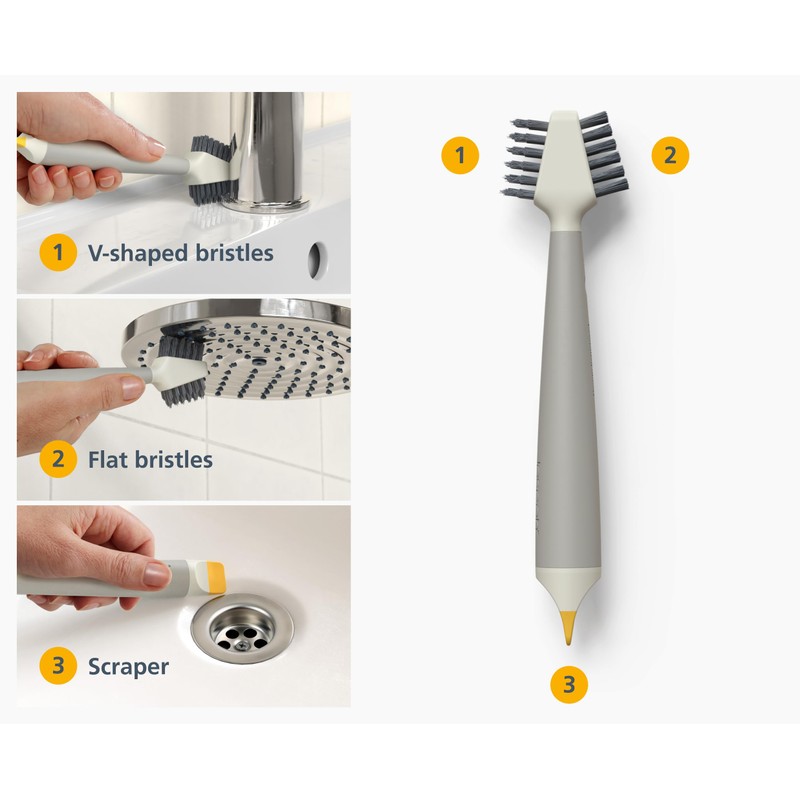 1 V-shaped bristles

2 Flat bristles

3 Scraper

1

2

3