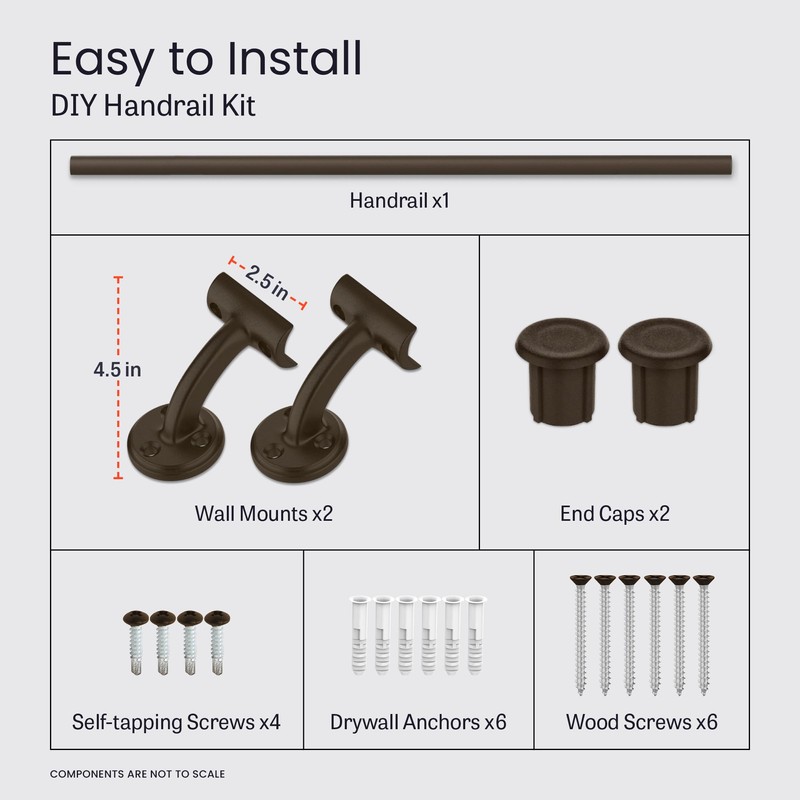 Easy to Install
DIY Handrail Kit

Handrail x1

2.5 in

4.5 in

Wall Mounts x2

End Caps x2

Self-tapping Screws x4

Drywall Anchors x6

Wood Screws x6

COMPONENTS ARE NOT TO SCALE