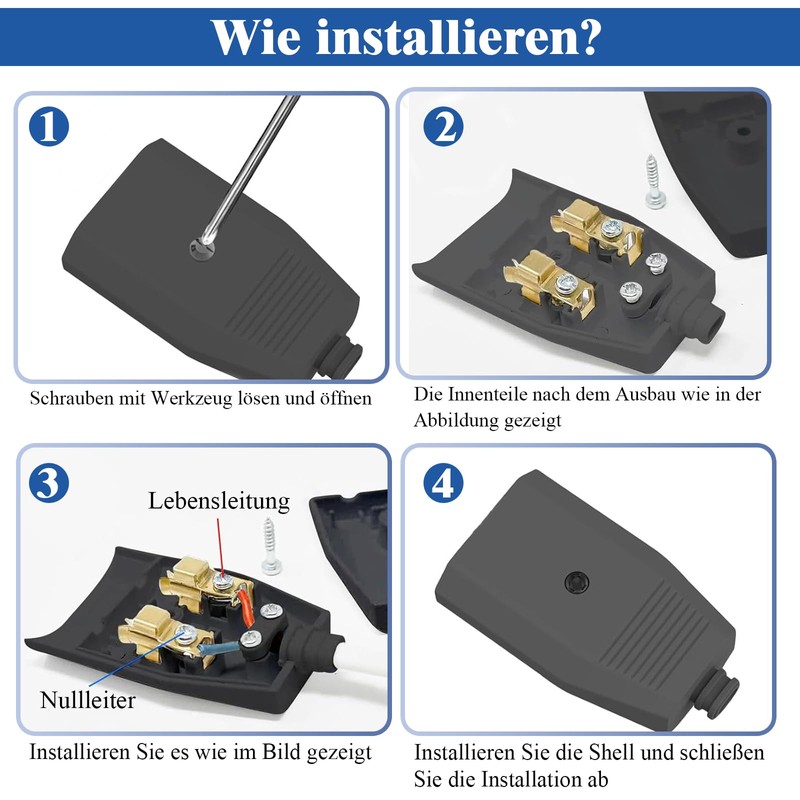 Wie installieren?

1

Schrauben mit Werkzeug lösen und öffnen

2

Die Innenteile nach dem Ausbau wie in der Abbildung gezeigt

3

Lebensleitung

Nullleiter

Installieren Sie es wie im Bild gezeigt

4

Installieren Sie die Shell und schließen Sie die Installation ab