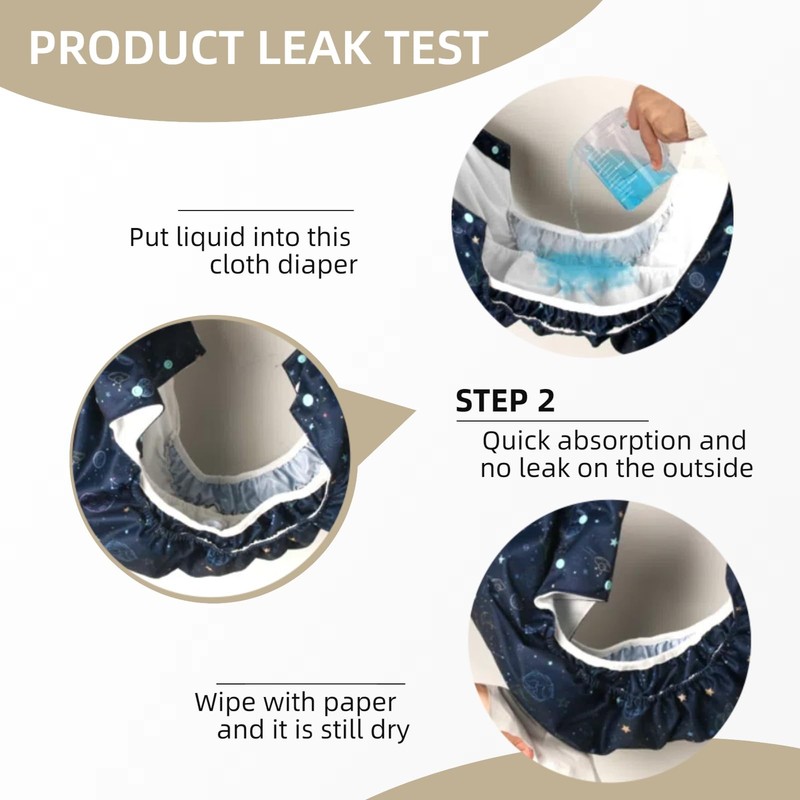 PRODUCT LEAK TEST

Put liquid into this cloth diaper

STEP 2

Quick absorption and no leak on the outside

Wipe with paper and it is still dry