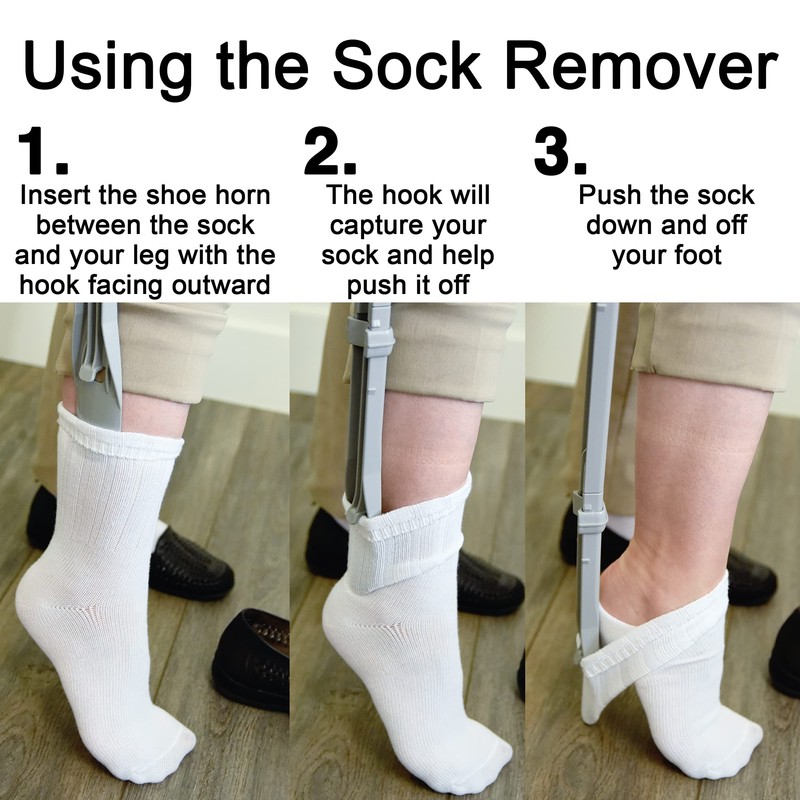 Using the Sock Remover

1.
Insert the shoe horn between the sock and your leg with the hook facing outward

2.
The hook will capture your sock and help push it off

3.
Push the sock down and off your foot