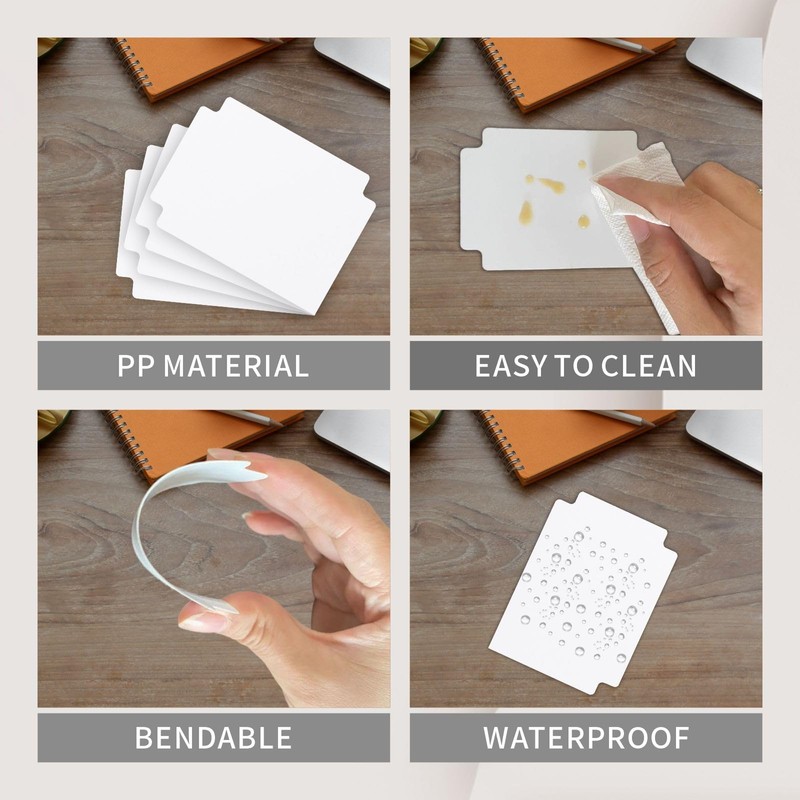 PP MATERIAL

EASY TO CLEAN

BENDABLE

WATERPROOF