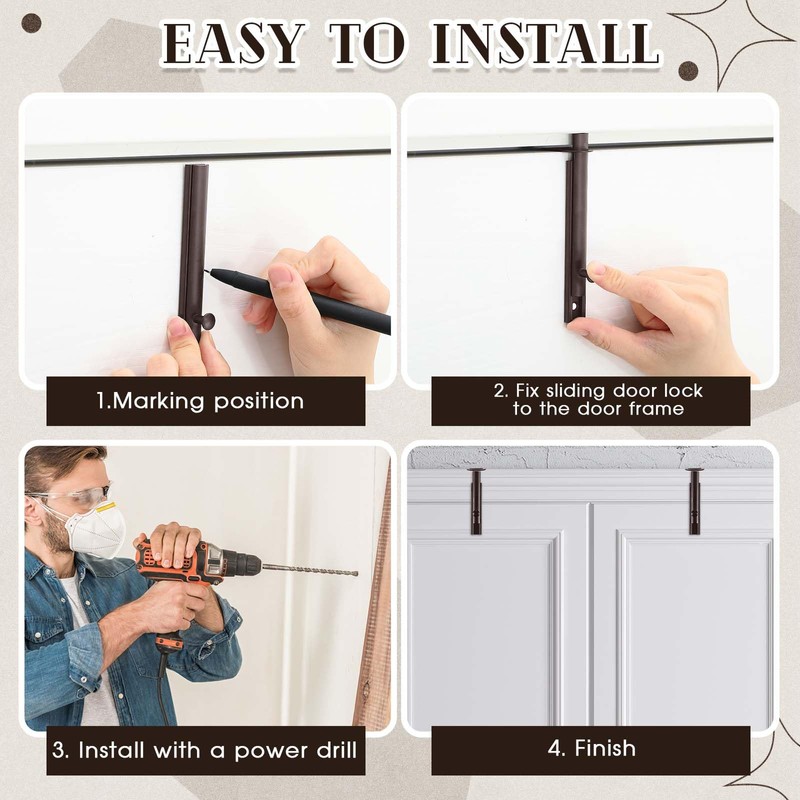 EASY TO INSTALL

1.Marking position

2. Fix sliding door lock to the door frame

3. Install with a power drill

4. Finish