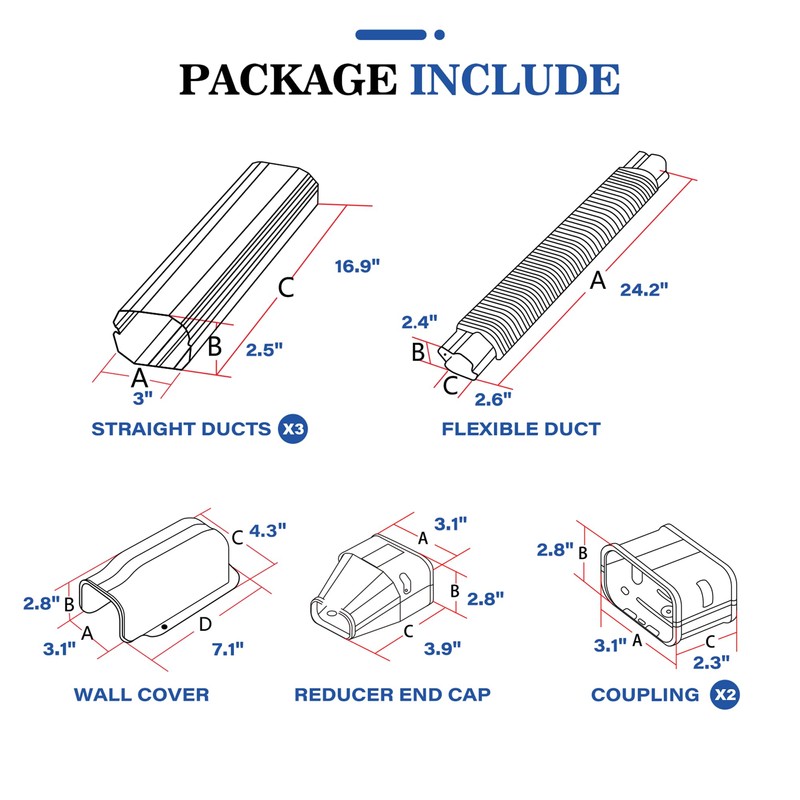 PACKAGE INCLUDE

C
16.9"
B
2.5"
A
3"
STRAIGHT DUCTS X3

A
24.2"
2.4"
B
C
2.6"
FLEXIBLE DUCT

C 4.3"
2.8" B
A
3.1"
D
7.1"
WALL COVER

3.1"
A
B
2.8"
C
3.9"
REDUCER END CAP

2.8" B
3.1" A
C
2.3"
COUPLING X2