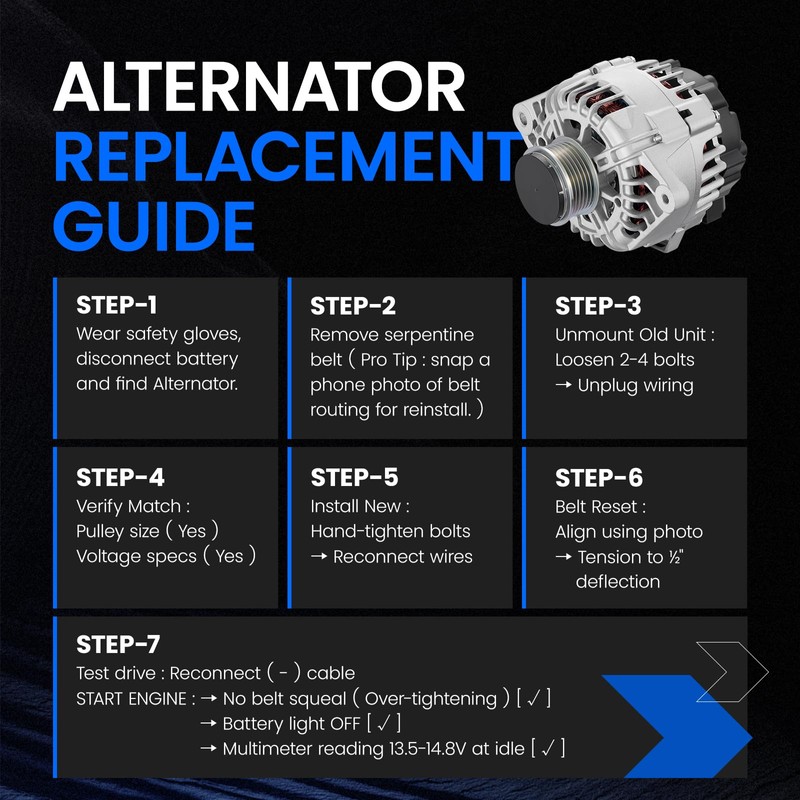 ALTERNATOR
REPLACEMENT
GUIDE

STEP-1
Wear safety gloves, disconnect battery and find Alternator.

STEP-2
Remove serpentine belt ( Pro Tip : snap a phone photo of belt routing for reinstall. )

STEP-3
Unmount Old Unit :
Loosen 2-4 bolts
→ Unplug wiring

STEP-4
Verify Match :
Pulley size ( Yes )
Voltage specs ( Yes )

STEP-5
Install New :
Hand-tighten bolts
→ Reconnect wires

STEP-6
Belt Reset :
Align using photo
→ Tension to ½" deflection

STEP-7
Test drive : Reconnect ( - ) cable
START ENGINE : → No belt squeal ( Over-tightening ) [ ✓ ]
→ Battery light OFF [ ✓ ]
→ Multimeter reading 13.5-14.8V at idle [ ✓ ]