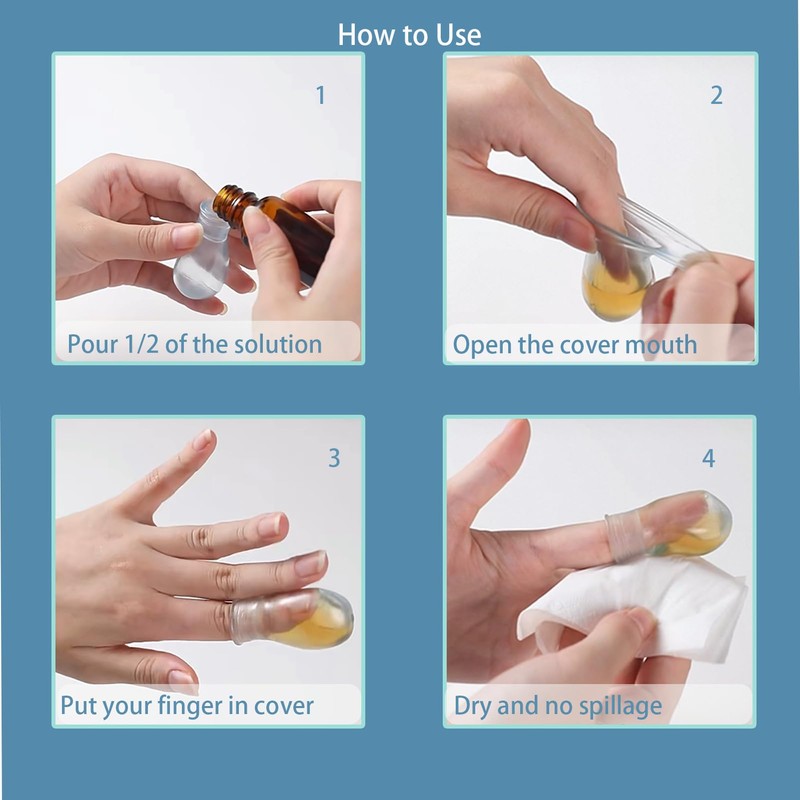 How to Use

1

Pour 1/2 of the solution

2

Open the cover mouth

3

Put your finger in cover

4

Dry and no spillage