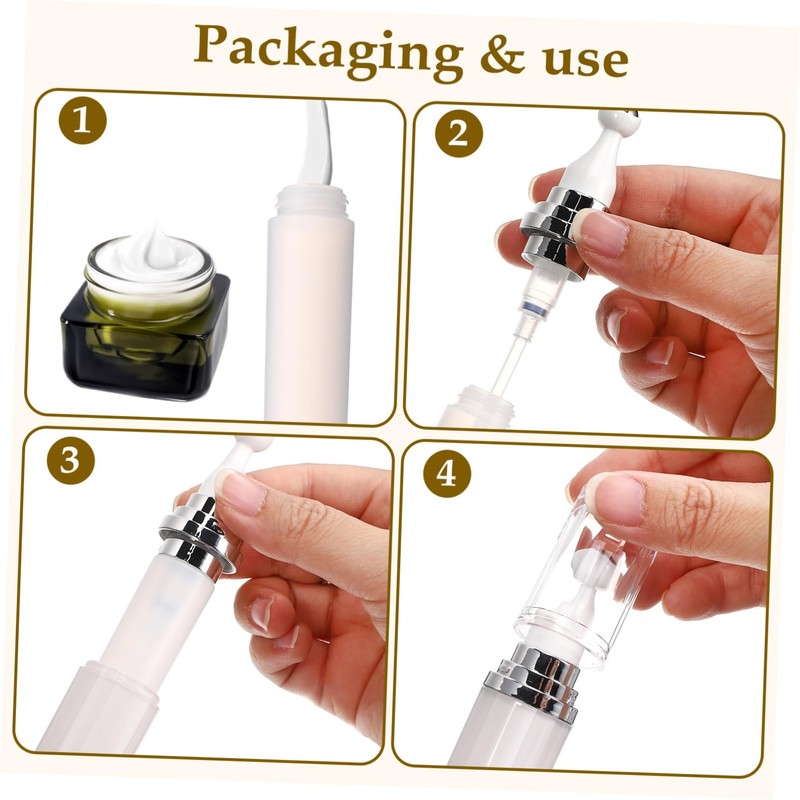 Packaging & use

1

2

3

4