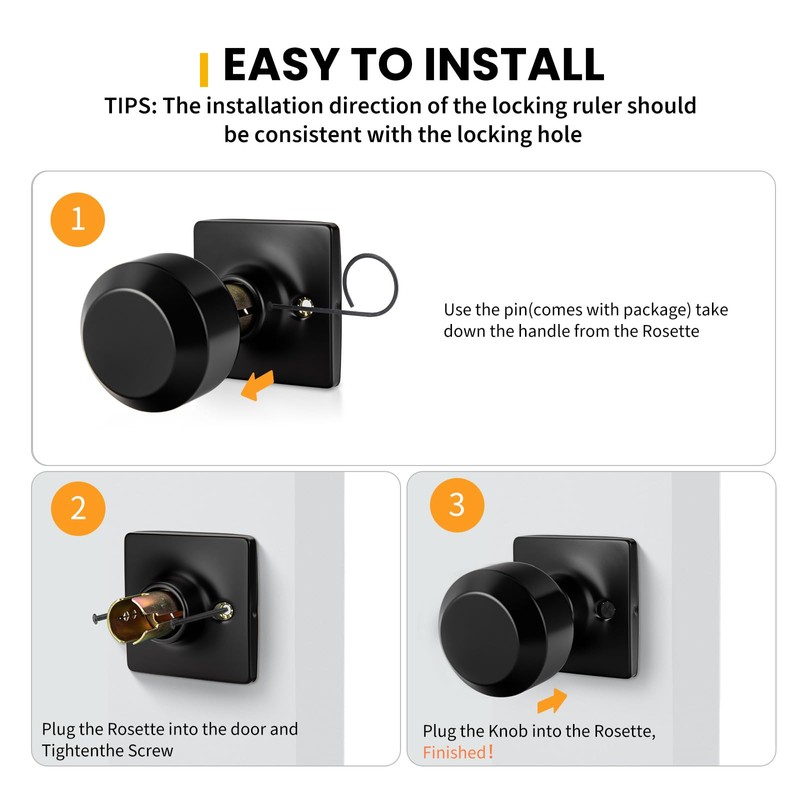 EASY TO INSTALL

TIPS: The installation direction of the locking ruler should be consistent with the locking hole

1

Use the pin(comes with package) take down the handle from the Rosette

2

Plug the Rosette into the door and Tightenthe Screw

3

Plug the Knob into the Rosette, Finished!