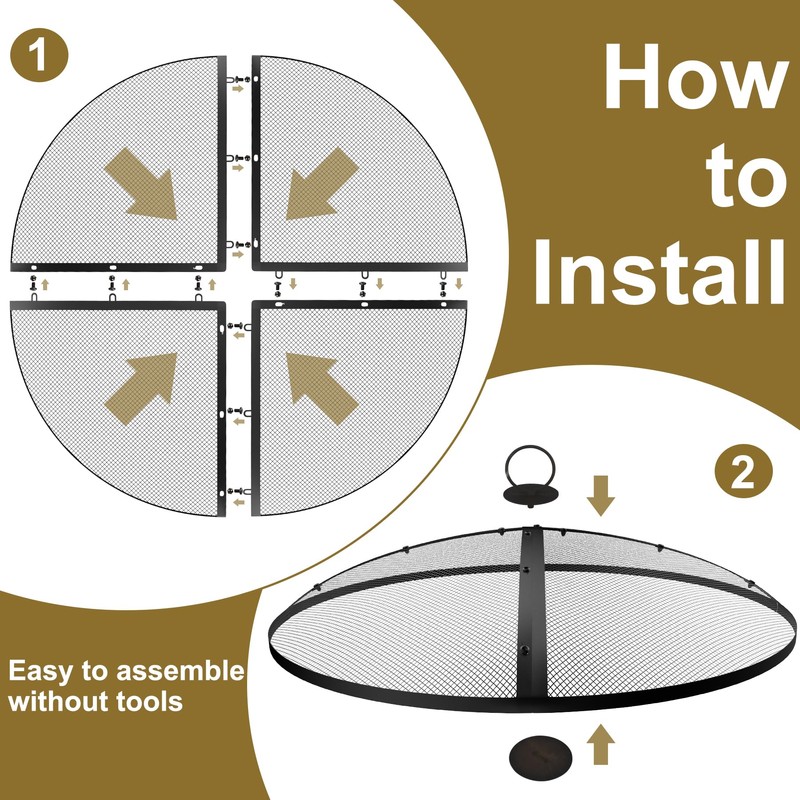 1

How to Install

2

Easy to assemble without tools