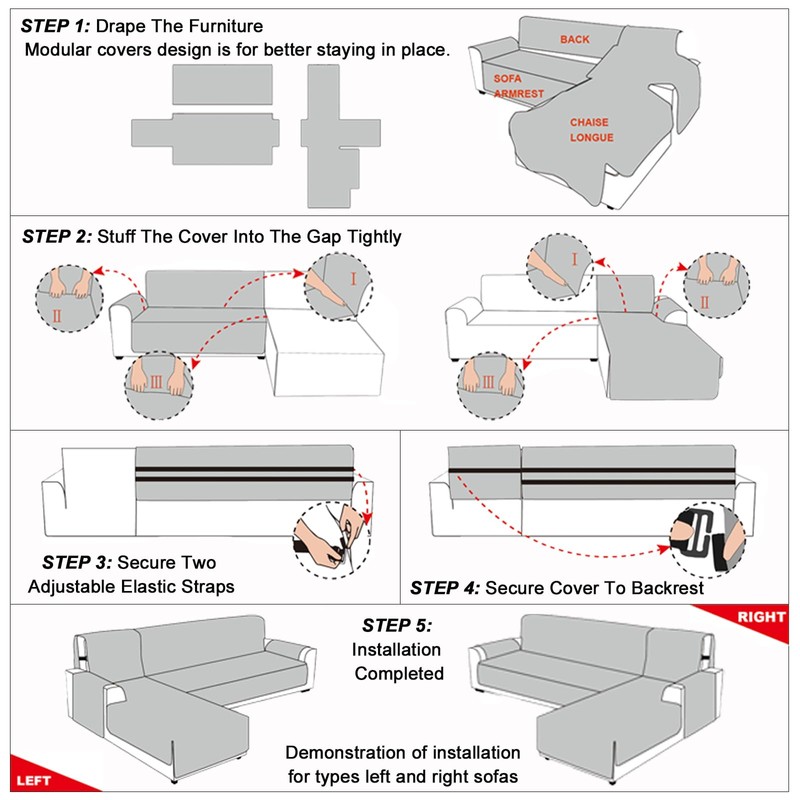 STEP 1: Drape The Furniture
Modular covers design is for better staying in place.

BACK
SOFA ARMREST
CHAISE LONGUE

STEP 2: Stuff The Cover Into The Gap Tightly

II
I
III
I
II
III

STEP 3: Secure Two Adjustable Elastic Straps

STEP 4: Secure Cover To Backrest

STEP 5:
Installation Completed

RIGHT

LEFT

Demonstration of installation for types left and right sofas