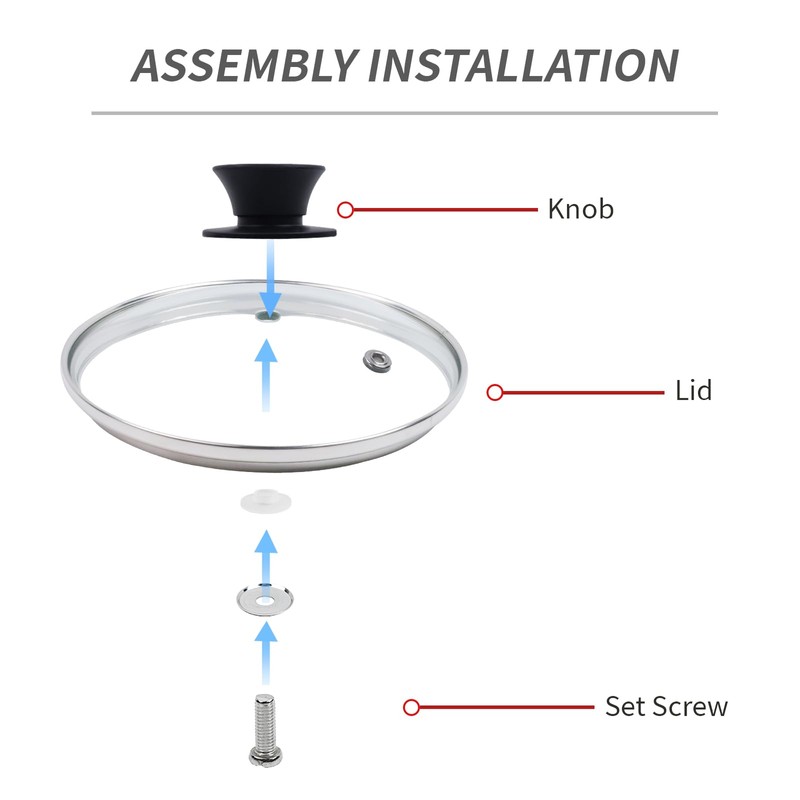 ASSEMBLY INSTALLATION

Knob

Lid

Set Screw