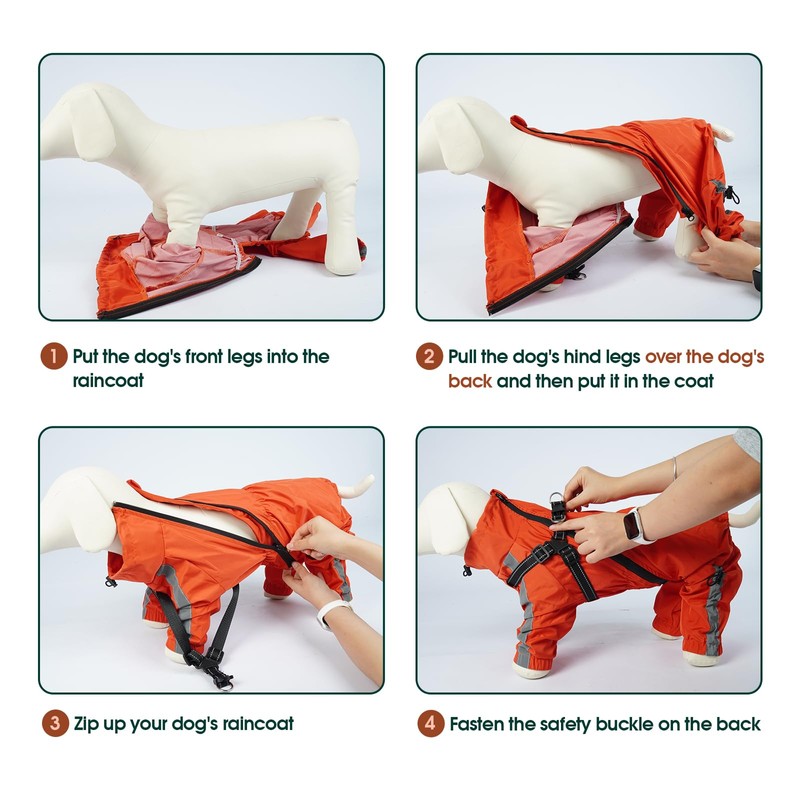 1 Put the dog's front legs into the raincoat

2 Pull the dog's hind legs over the dog's back and then put it in the coat

3 Zip up your dog's raincoat

4 Fasten the safety buckle on the back