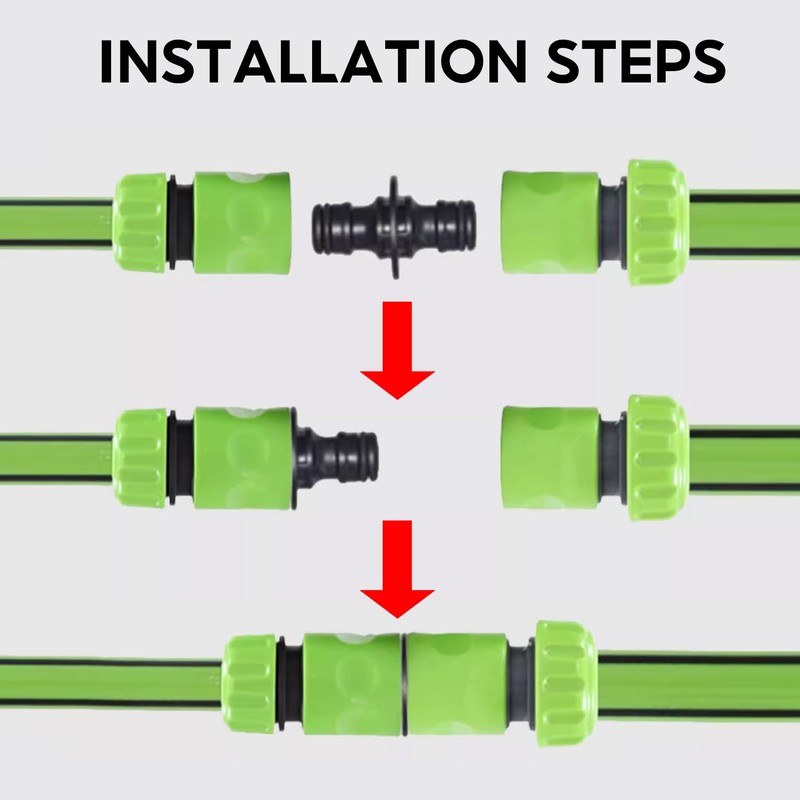 INSTALLATION STEPS