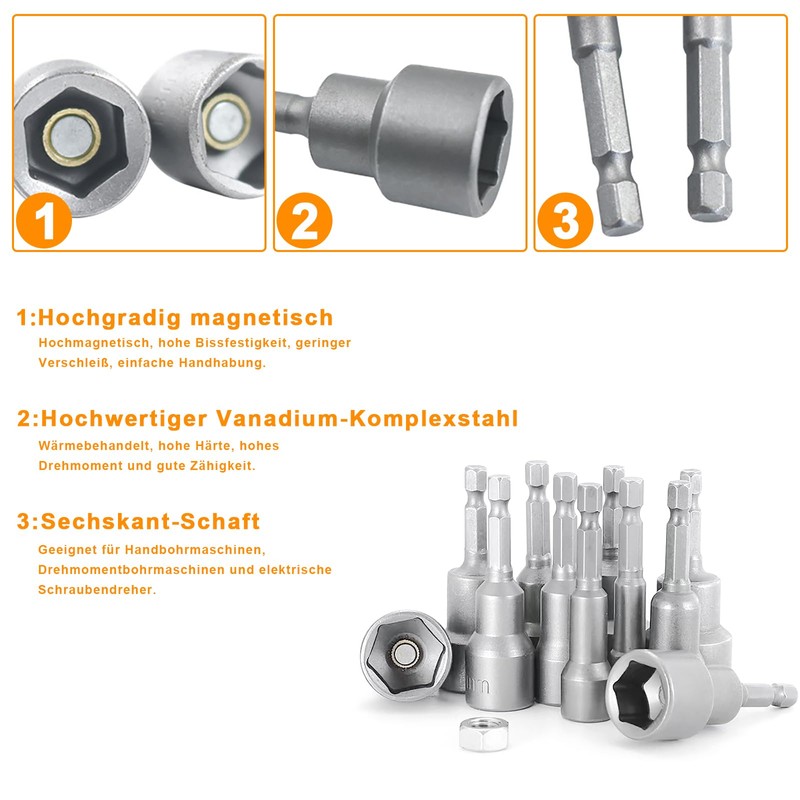 1

2

3

1:Hochgradig magnetisch
Hochmagnetisch, hohe Bissfestigkeit, geringer Verschleiß, einfache Handhabung.

2:Hochwertiger Vanadium-Komplexstahl
Wärmebehandelt, hohe Härte, hohes Drehmoment und gute Zähigkeit.

3:Sechskant-Schaft
Geeignet für Handbohrmaschinen, Drehmomentbohrmaschinen und elektrische Schraubendreher.