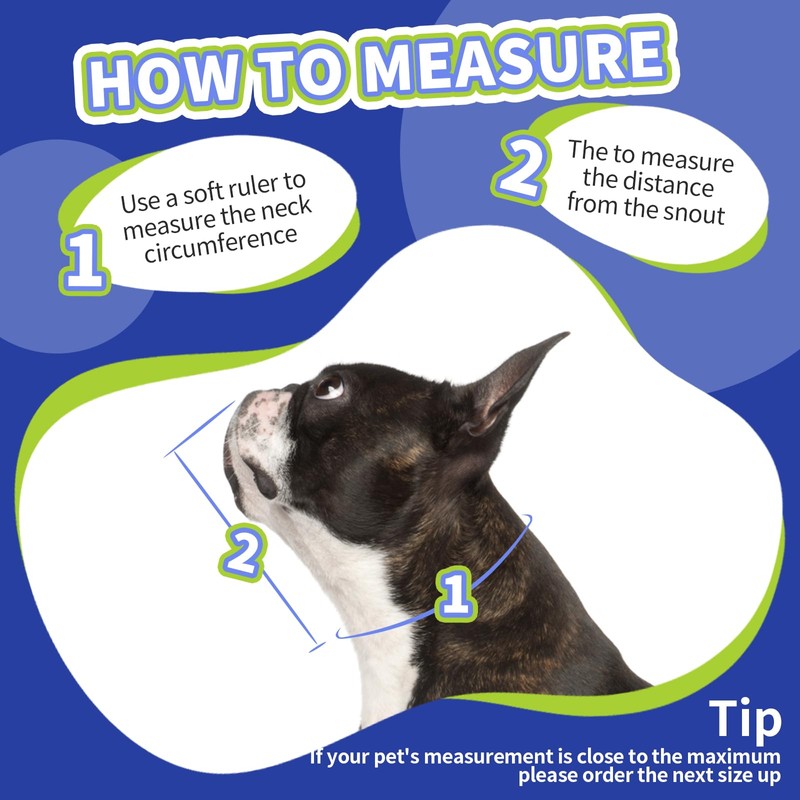 HOW TO MEASURE

1
Use a soft ruler to measure the neck circumference

2
The to measure the distance from the snout

2

1

Tip
If your pet's measurement is close to the maximum please order the next size up