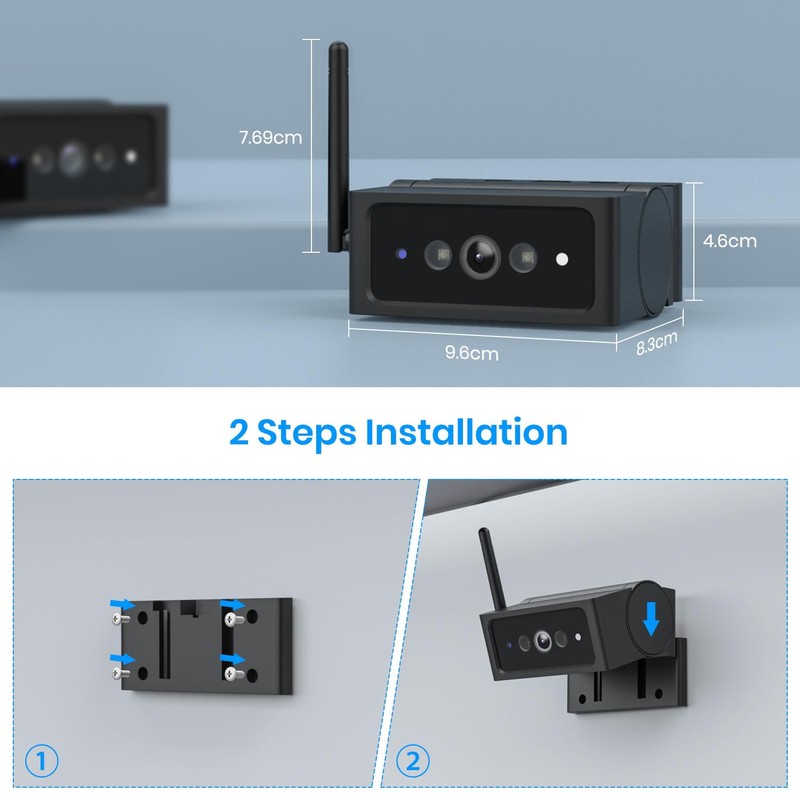 7.69cm

4.6cm

9.6cm

8.3cm

2 Steps Installation

①

②