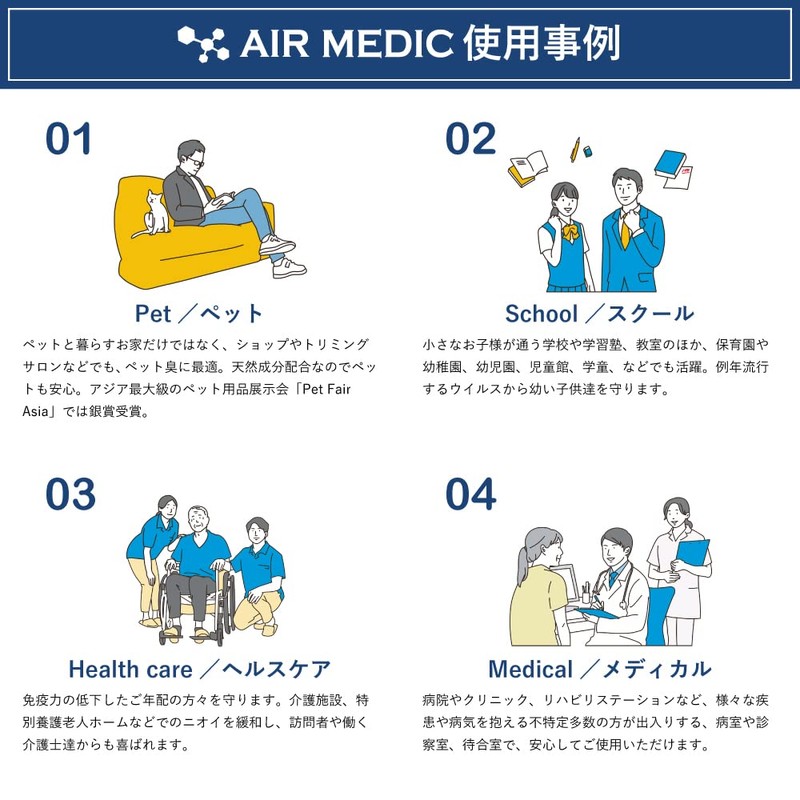 AIR MEDIC 使用事例

01

Pet ／ペット

ペットと暮らすお家だけではなく、ショップやトリミングサロンなどでも、ペット臭に最適。天然成分配合なのでペットも安心。アジア最大級のペット用品展示会「Pet Fair Asia」では銀賞受賞。

02

School ／スクール

小さなお子様が通う学校や学習塾、教室のほか、保育園や幼稚園、幼児園、児童館、学童、などでも活躍。例年流行するウイルスから幼い子供達を守ります。

03

Health care ／ヘルスケア

免疫力の低下したご年配の方々を守ります。介護施設、特別養護老人ホームなどでのニオイを緩和し、訪問者や働く介護士達からも喜ばれます。

04

Medical ／メディカル

病院やクリニック、リハビリステーションなど、様々な疾患や病気を抱える不特定多数の方が出入りする、病室や診察室、待合室で、安心してご使用いただけます。