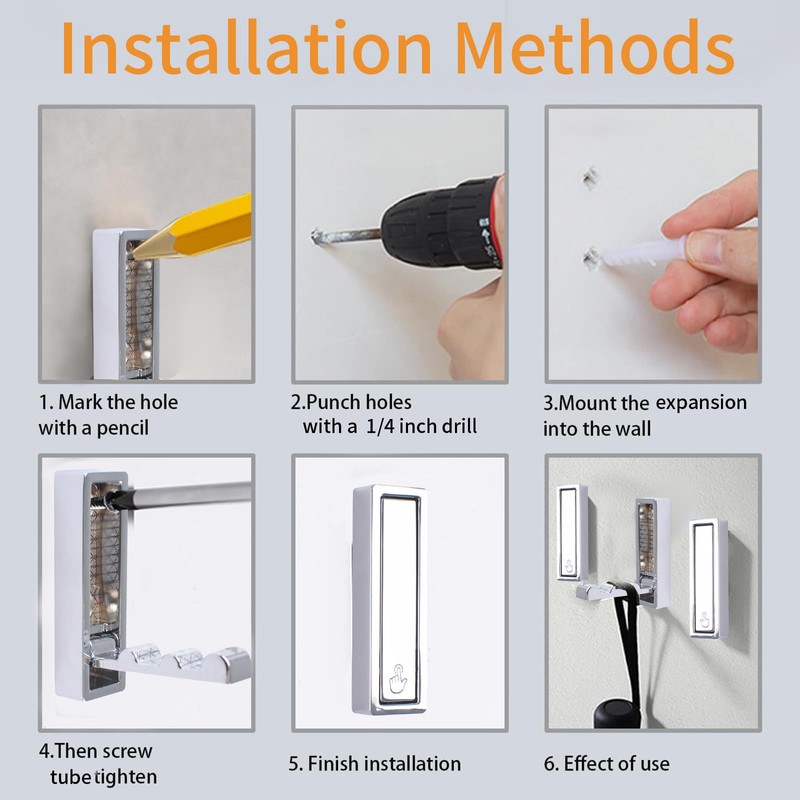 Installation Methods

1. Mark the hole with a pencil

2.Punch holes with a 1/4 inch drill

3.Mount the expansion into the wall

4.Then screw tube tighten

5. Finish installation

6. Effect of use