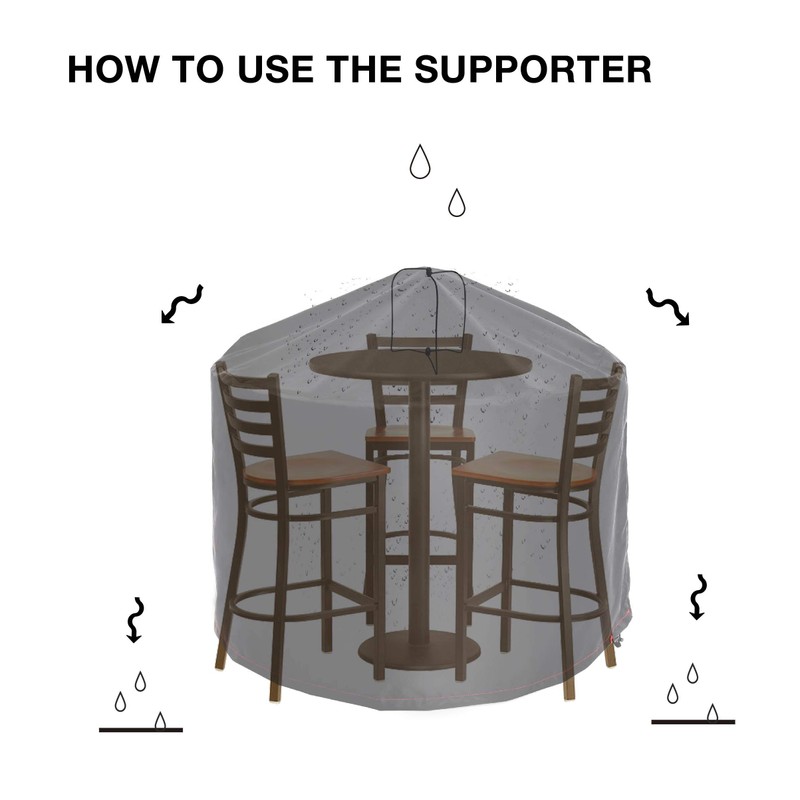 HOW TO USE THE SUPPORTER