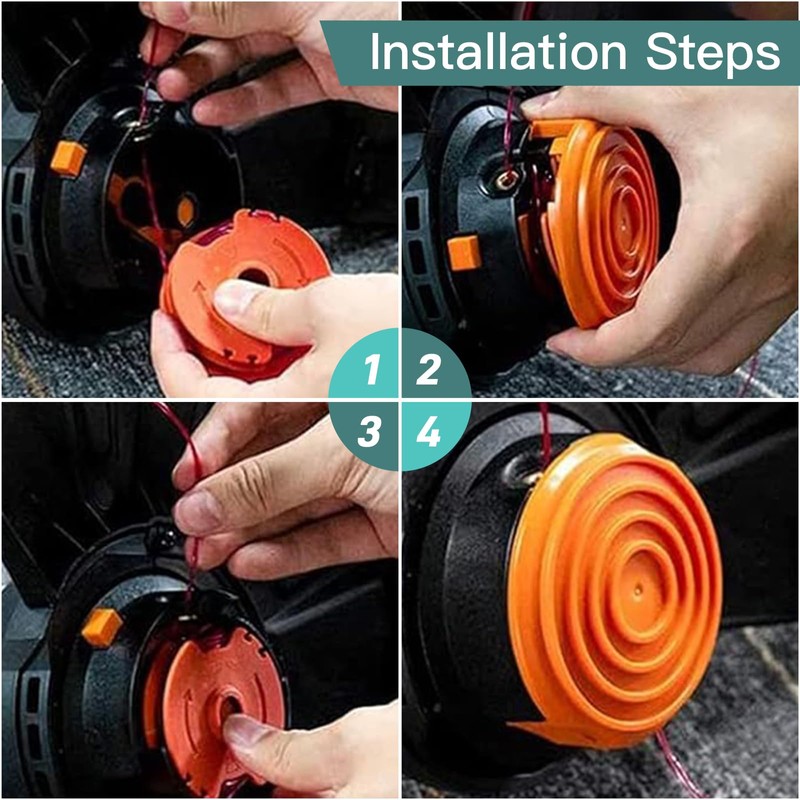 Installation Steps

1
2
3
4