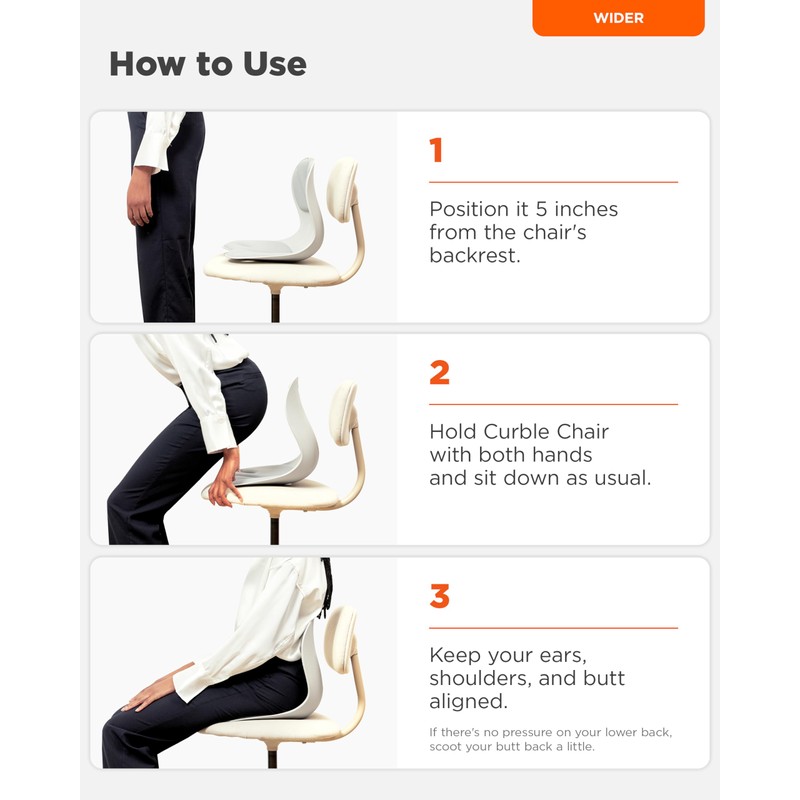 WIDER

How to Use

1

Position it 5 inches from the chair's backrest.

2

Hold Curble Chair with both hands and sit down as usual.

3

Keep your ears, shoulders, and butt aligned.

If there's no pressure on your lower back, scoot your butt back a little.