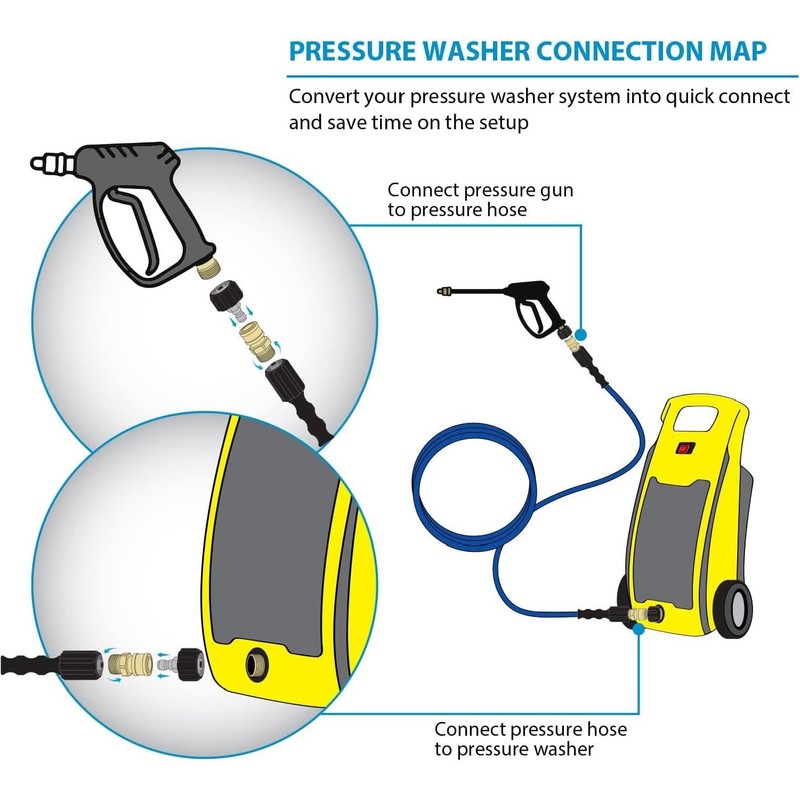 PRESSURE WASHER CONNECTION MAP

Convert your pressure washer system into quick connect and save time on the setup

Connect pressure gun to pressure hose

Connect pressure hose to pressure washer