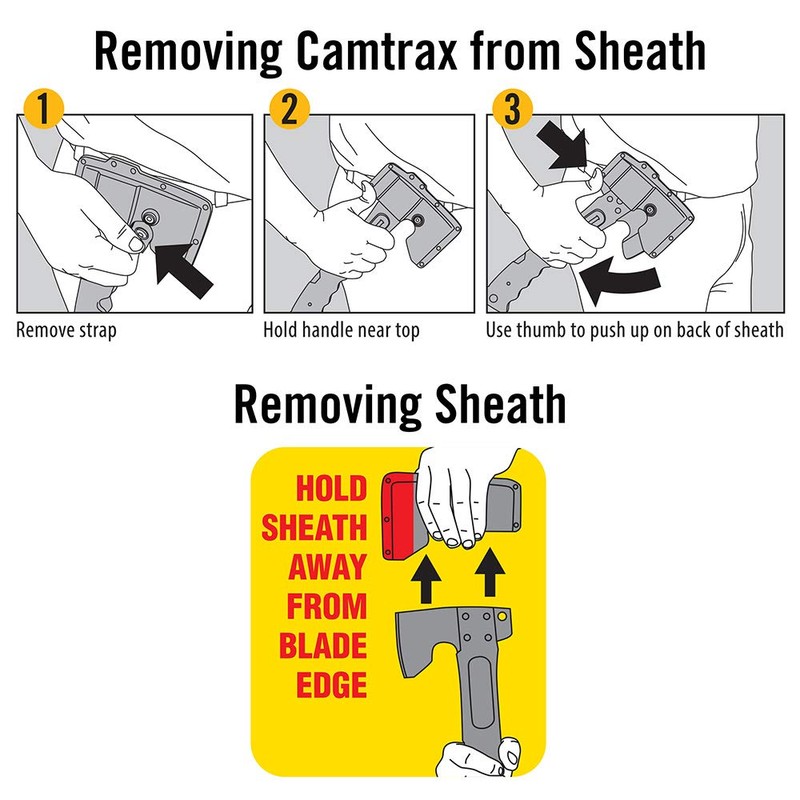 Removing Camtrax from Sheath

1

Remove strap

2

Hold handle near top

3

Use thumb to push up on back of sheath

Removing Sheath

HOLD SHEATH AWAY FROM BLADE EDGE