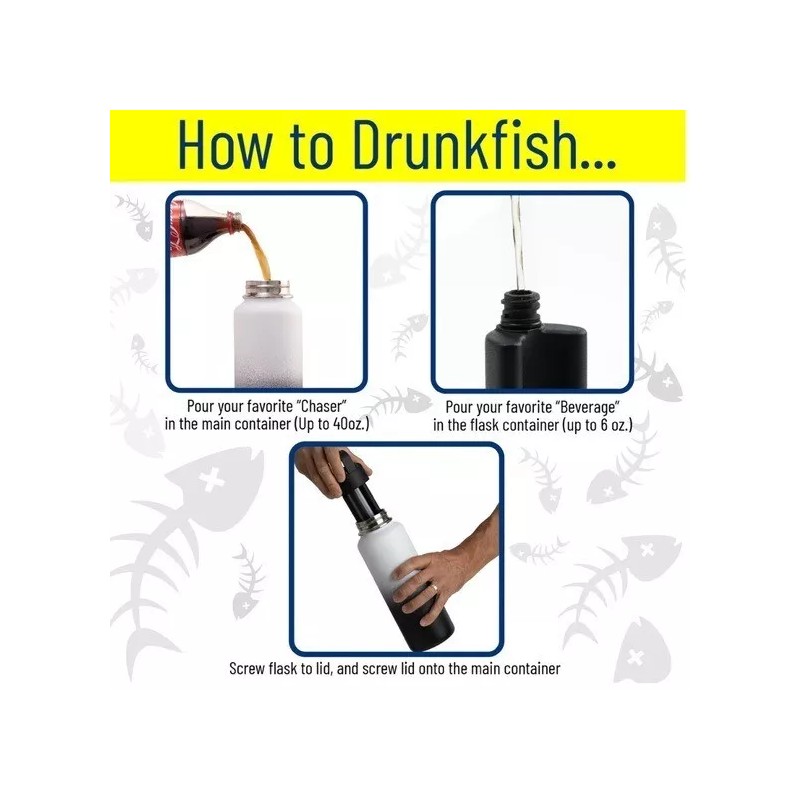 How to Drunkfish...

Pour your favorite "Chaser" in the main container (Up to 40oz.)

Pour your favorite "Beverage" in the flask container (up to 6 oz.)

Screw flask to lid, and screw lid onto the main container