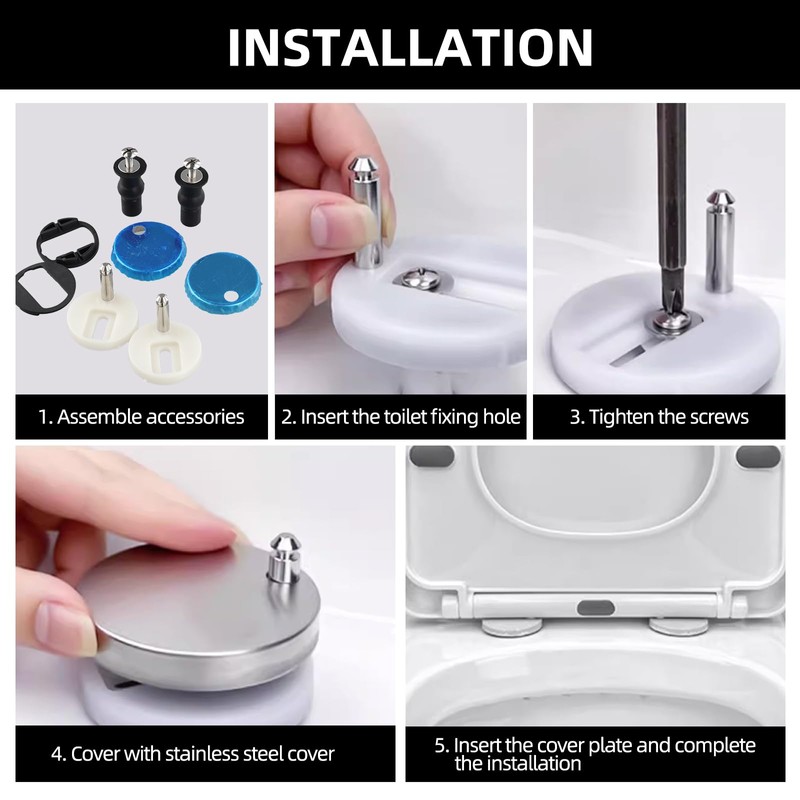 INSTALLATION

1. Assemble accessories

2. Insert the toilet fixing hole

3. Tighten the screws

4. Cover with stainless steel cover

5. Insert the cover plate and complete the installation