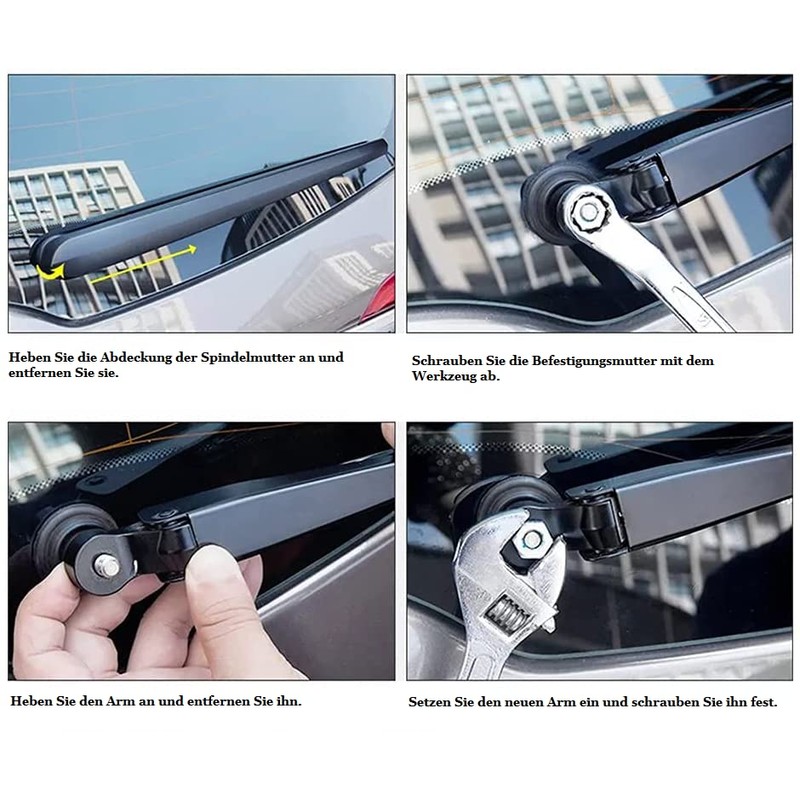 Heben Sie die Abdeckung der Spindelmutter an und entfernen Sie sie.

Schrauben Sie die Befestigungsmutter mit dem Werkzeug ab.

Heben Sie den Arm an und entfernen Sie ihn.

Setzen Sie den neuen Arm ein und schrauben Sie ihn fest.