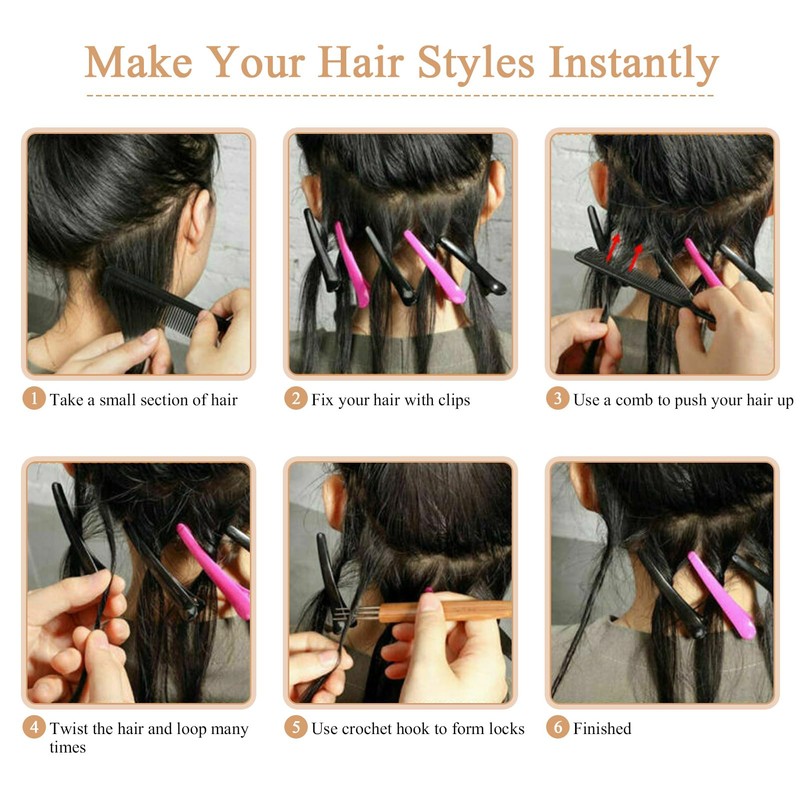 Make Your Hair Styles Instantly

1 Take a small section of hair

2 Fix your hair with clips

3 Use a comb to push your hair up

4 Twist the hair and loop many times

5 Use crochet hook to form locks

6 Finished