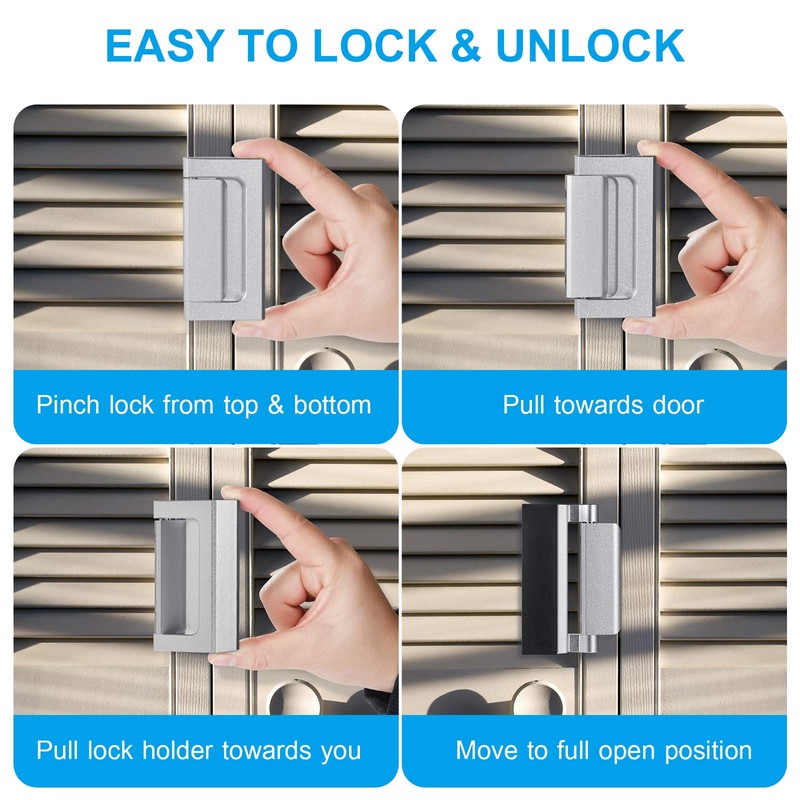 EASY TO LOCK & UNLOCK

Pinch lock from top & bottom

Pull towards door

Pull lock holder towards you

Move to full open position