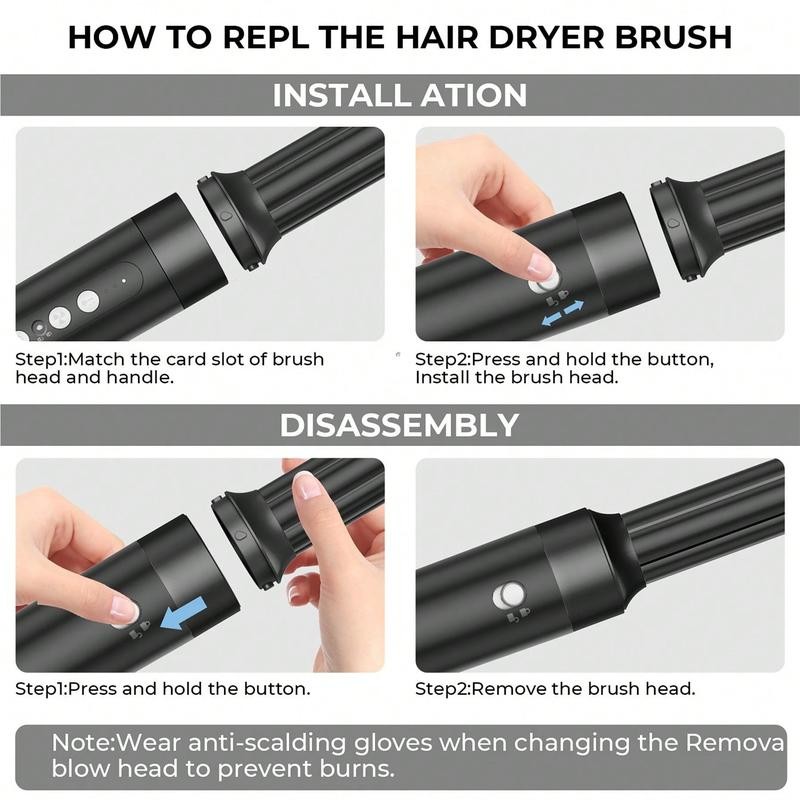 HOW TO REPL THE HAIR DRYER BRUSH

INSTALL ATION

Step1:Match the card slot of brush head and handle.

Step2:Press and hold the button, Install the brush head.

DISASSEMBLY

Step1:Press and hold the button.

Step2:Remove the brush head.

Note:Wear anti-scalding gloves when changing the Remova blow head to prevent burns.