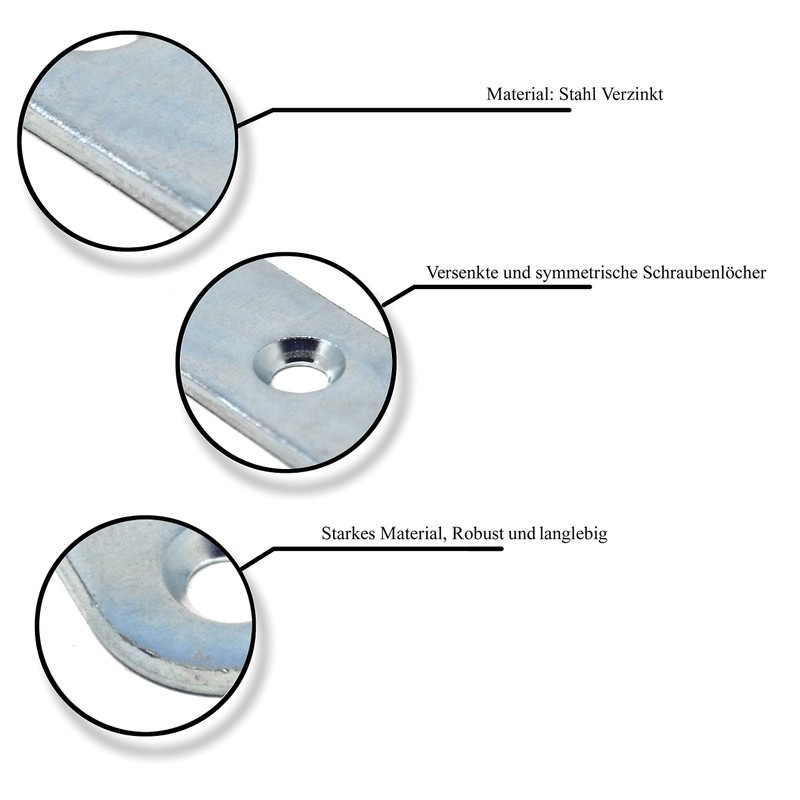 Material: Stahl Verzinkt

Versenkte und symmetrische Schraubenlöcher

Starkes Material, Robust und langlebig